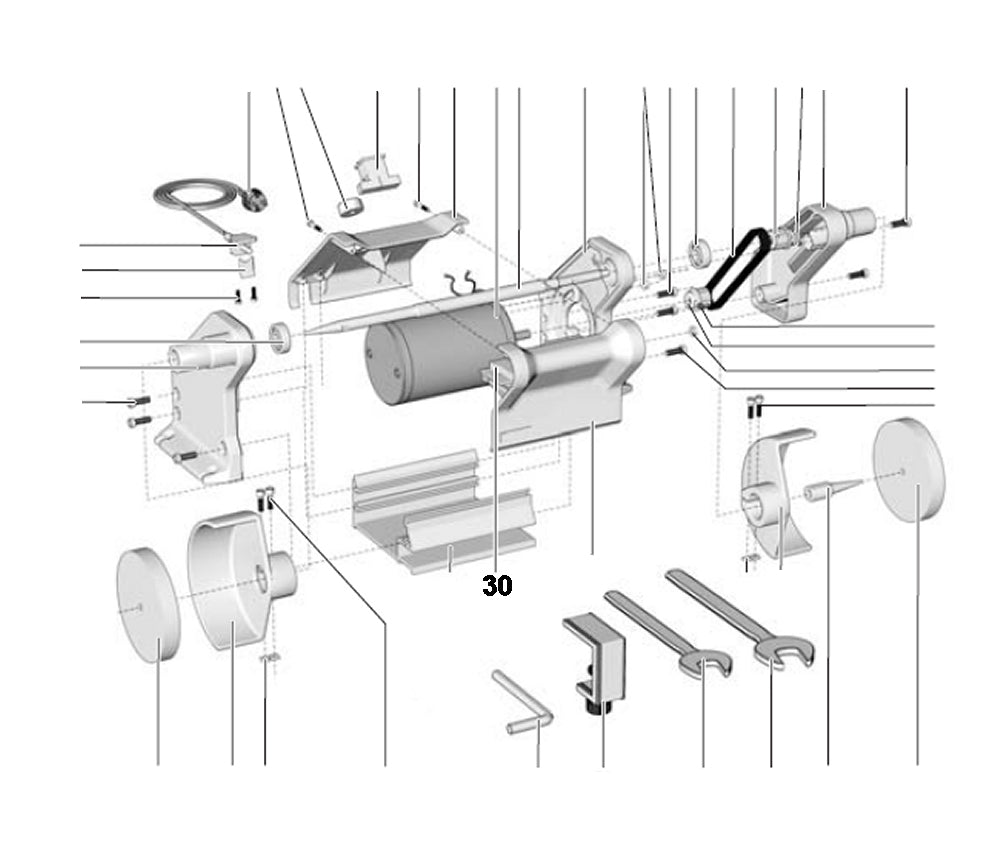 30