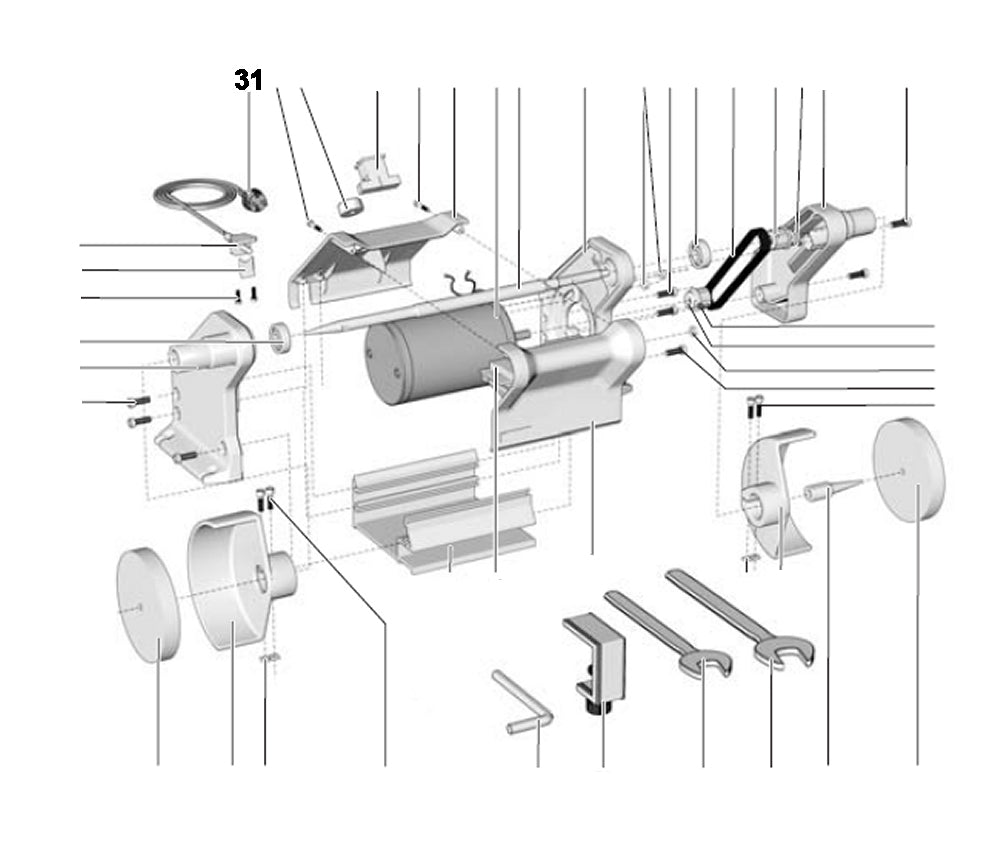 31