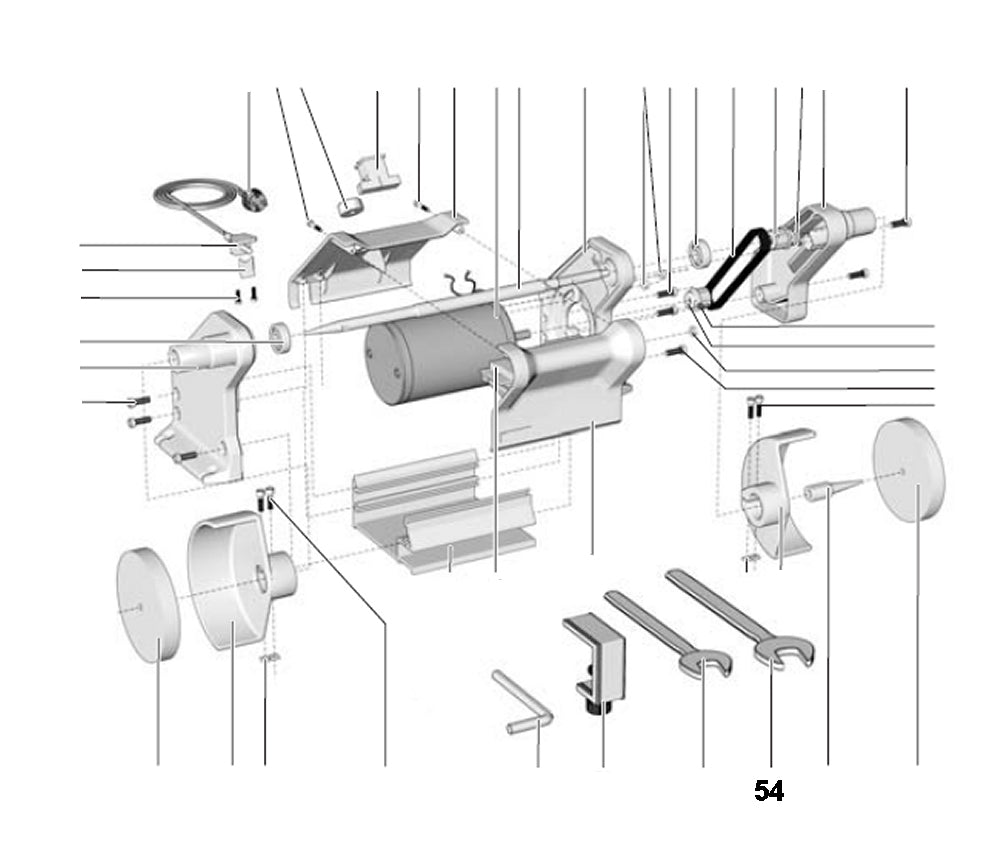 54