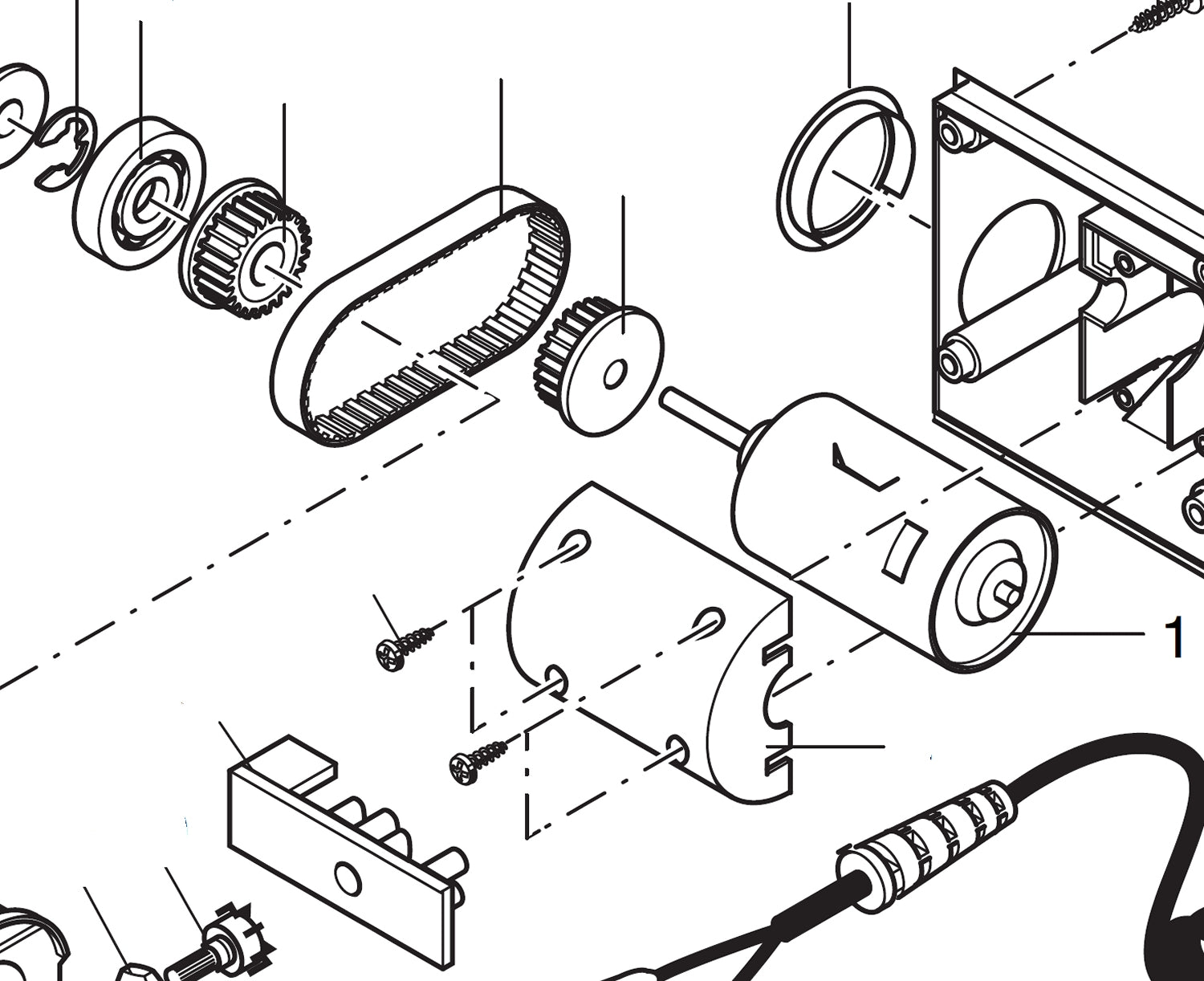 1