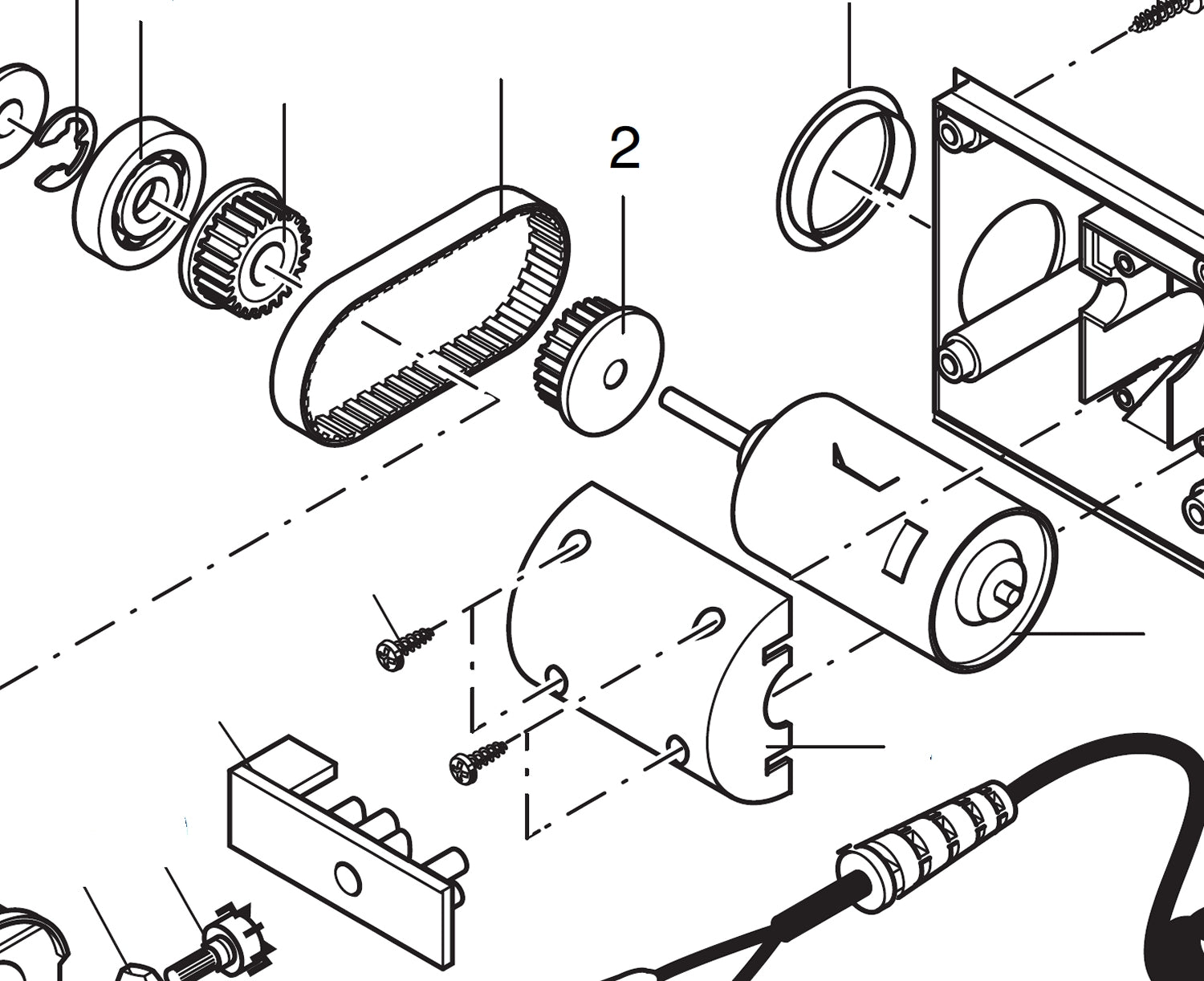 2