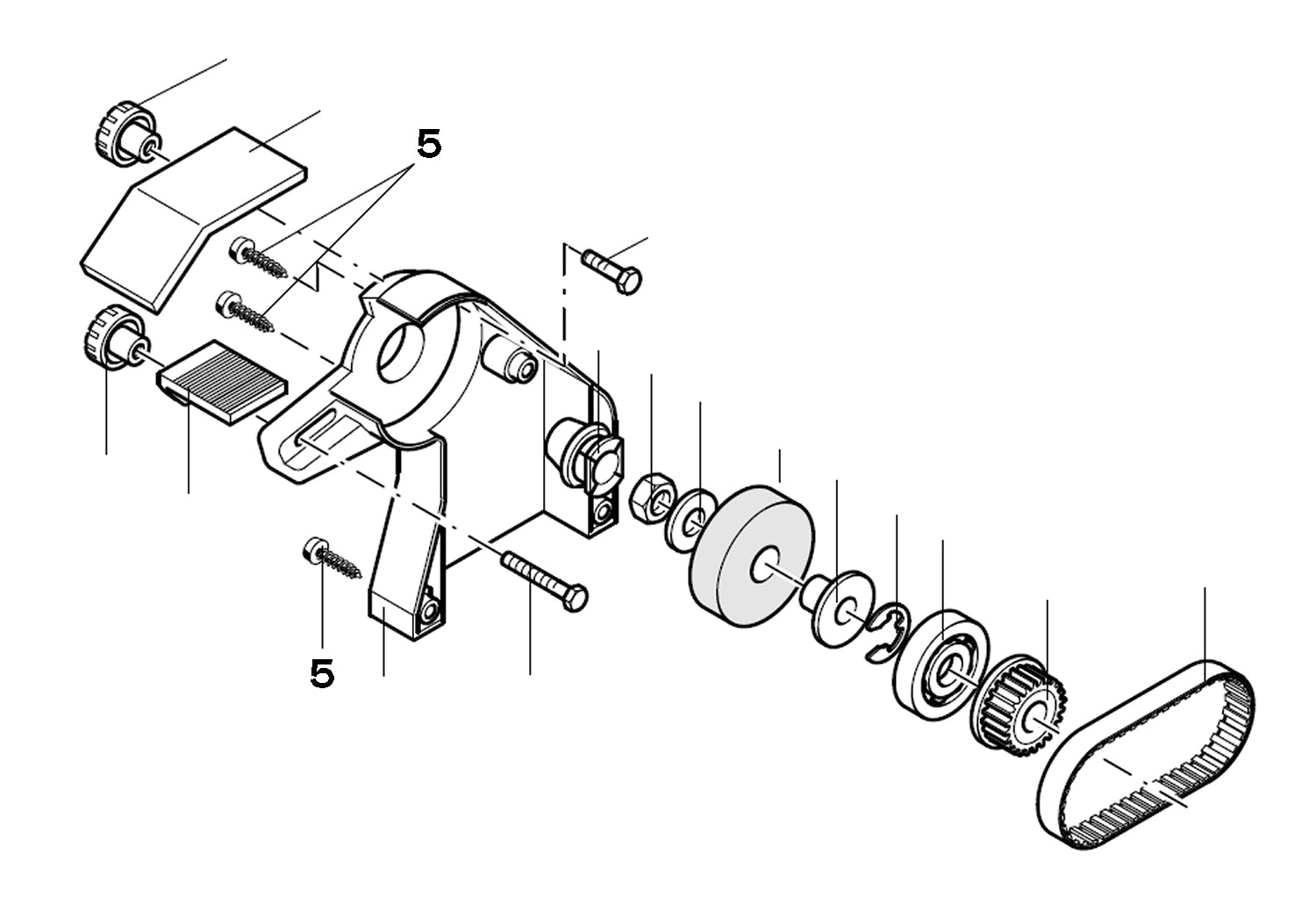 5
5