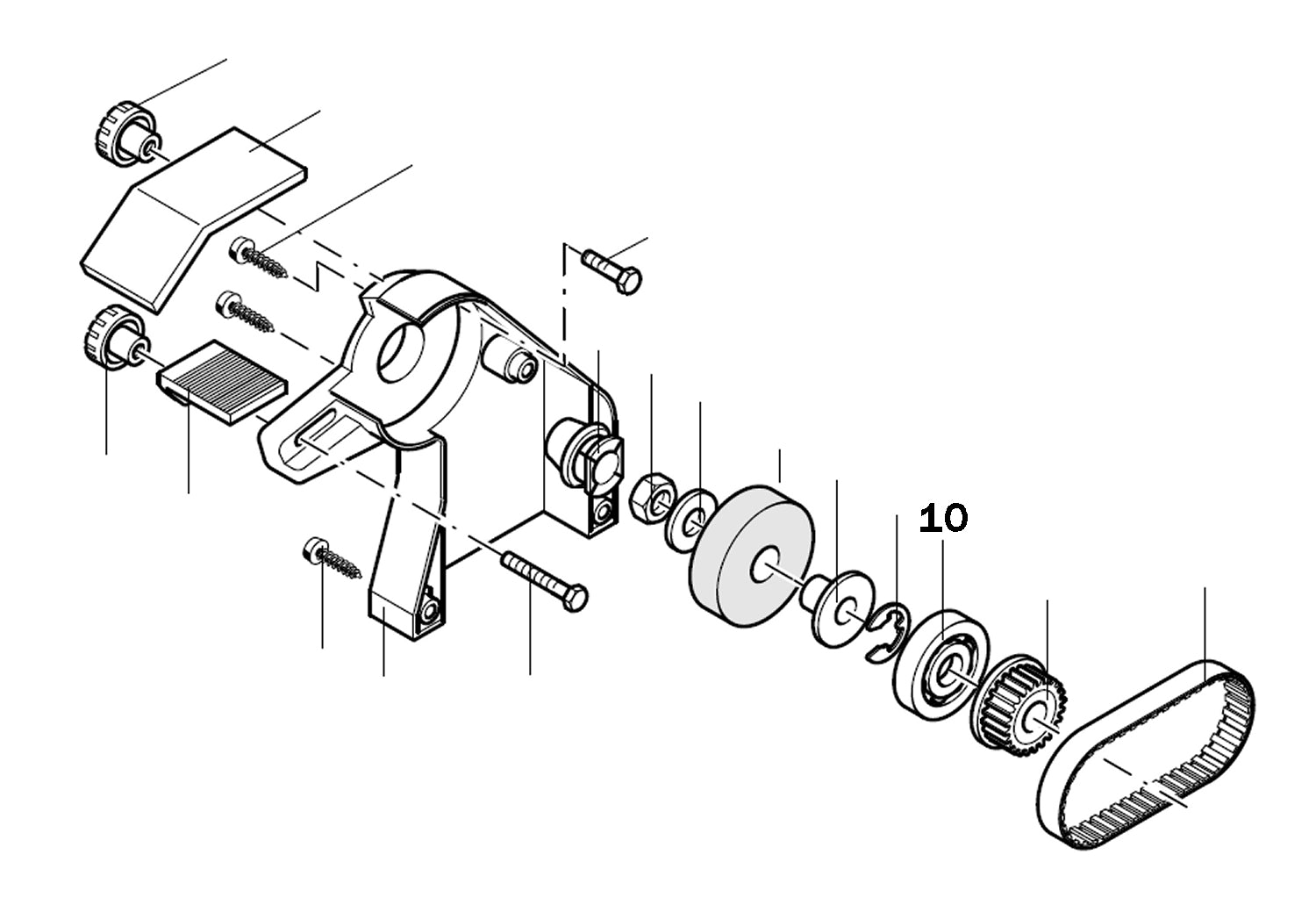 10