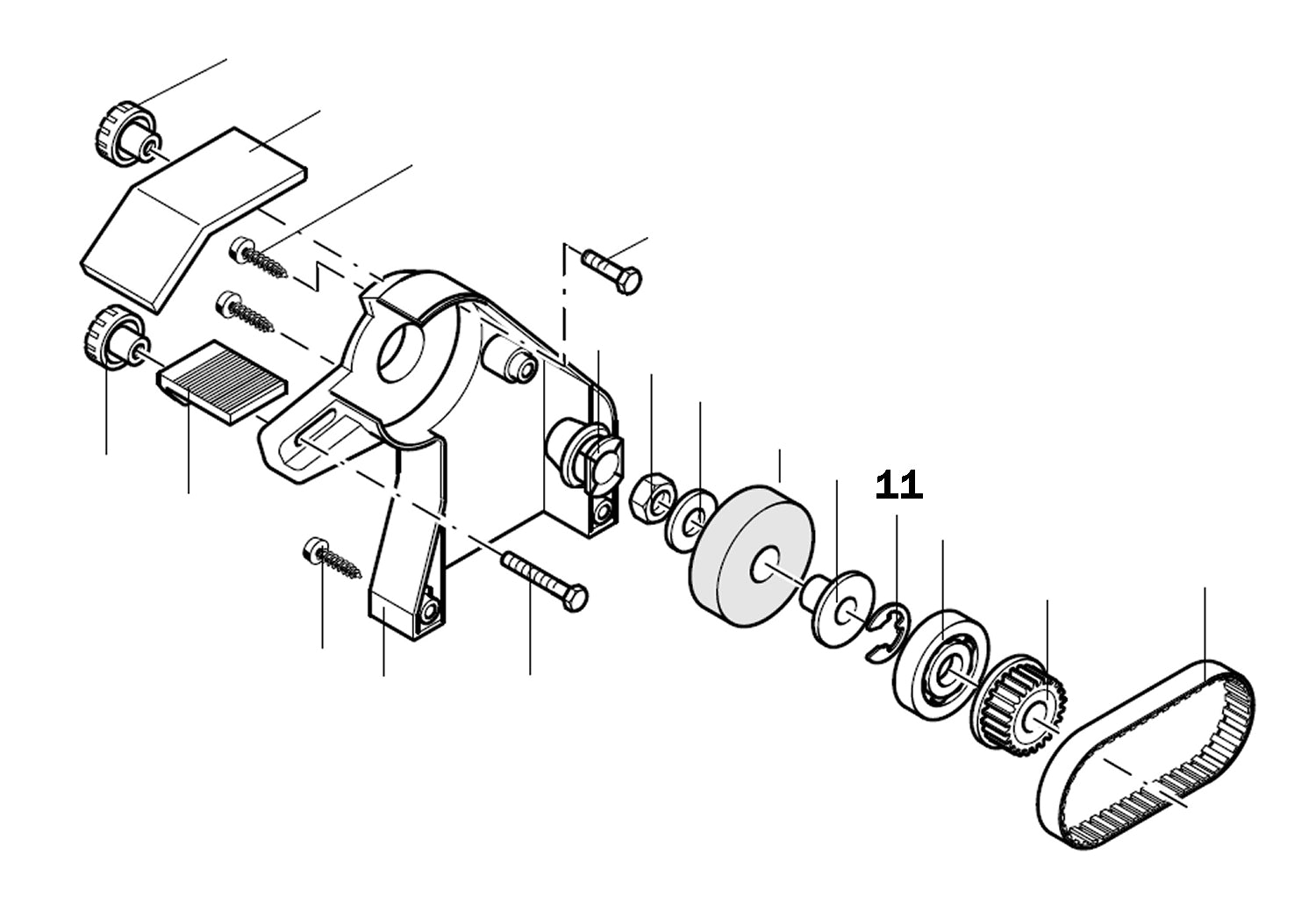 11