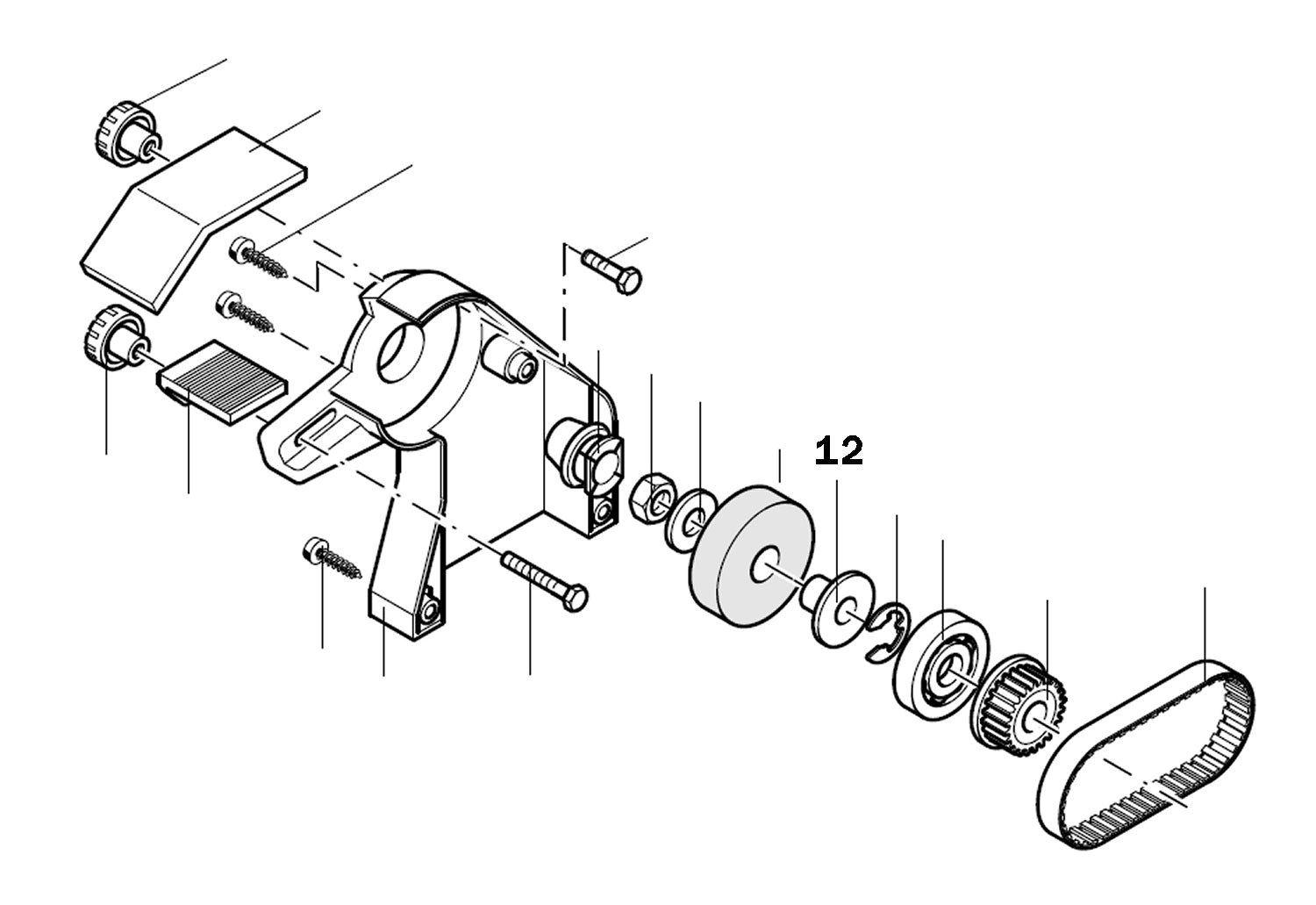 12