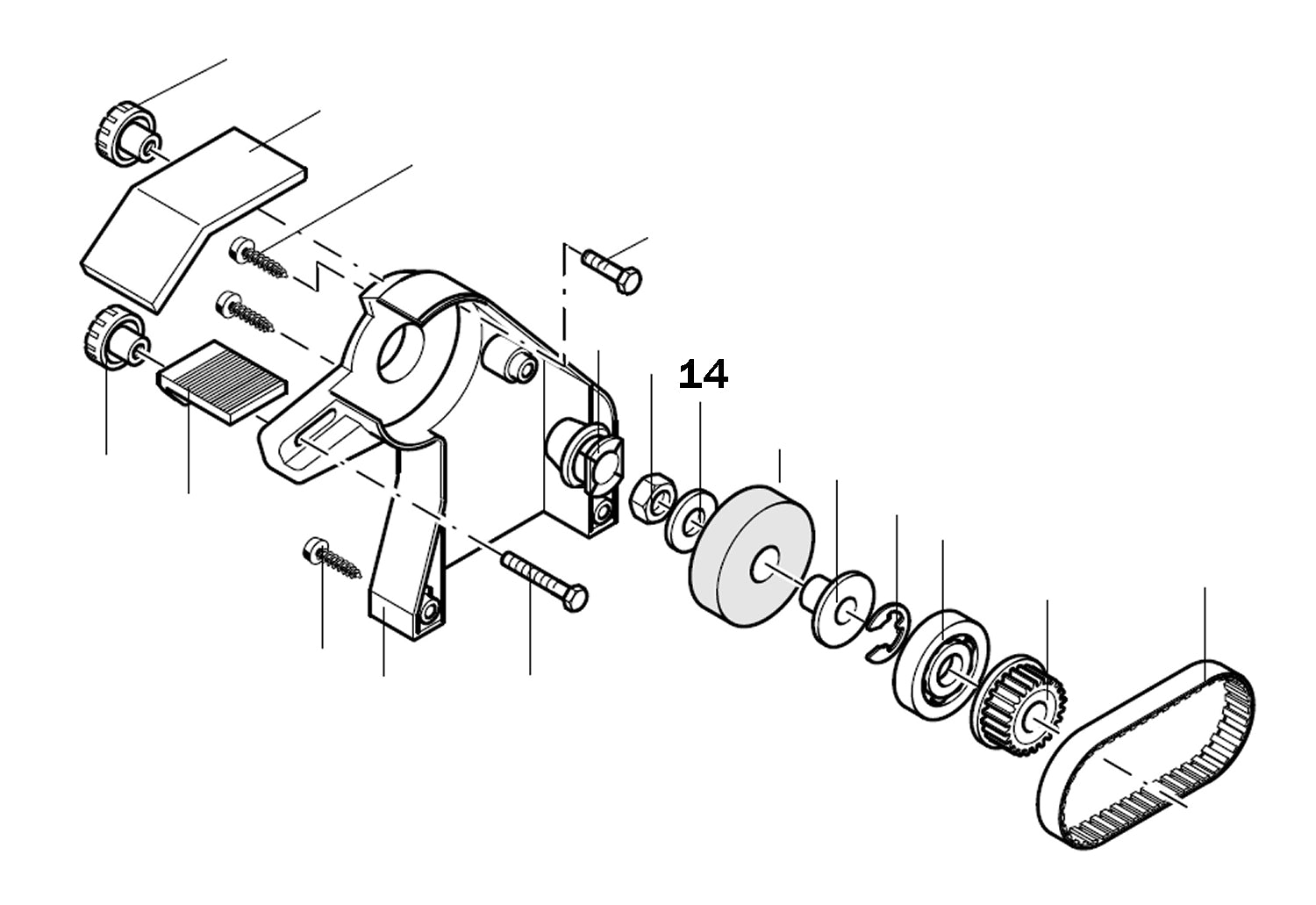 14