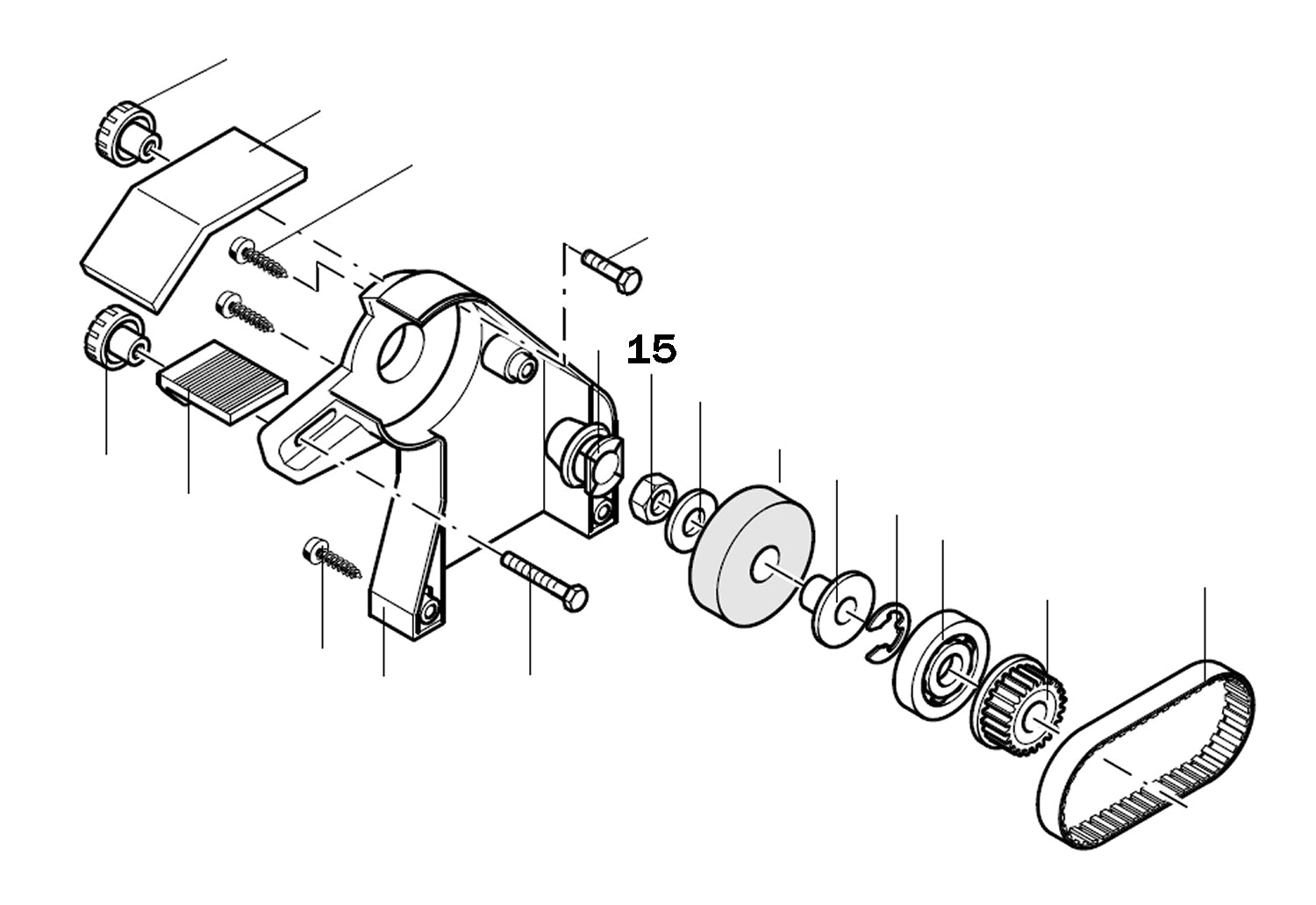 15