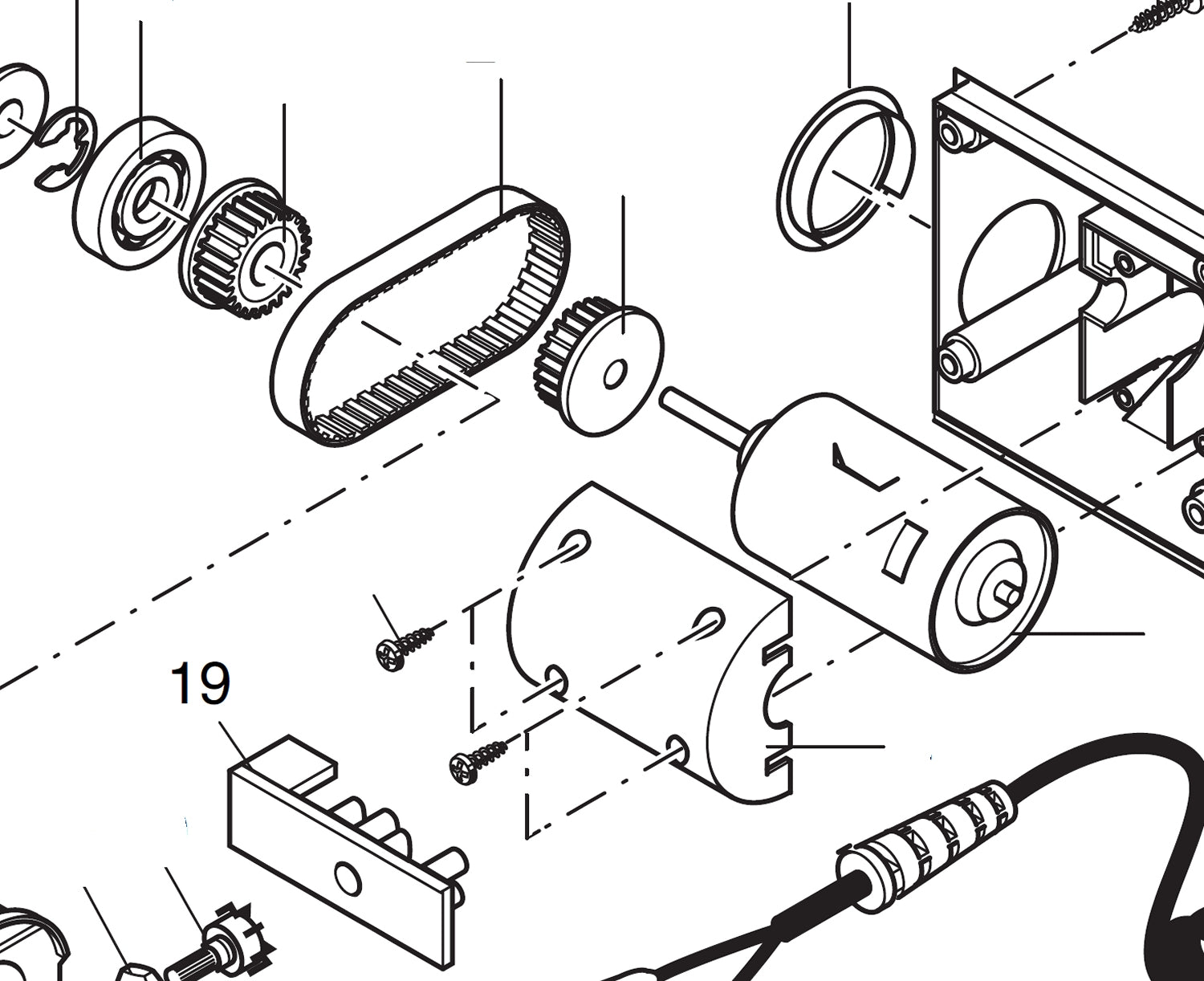 19