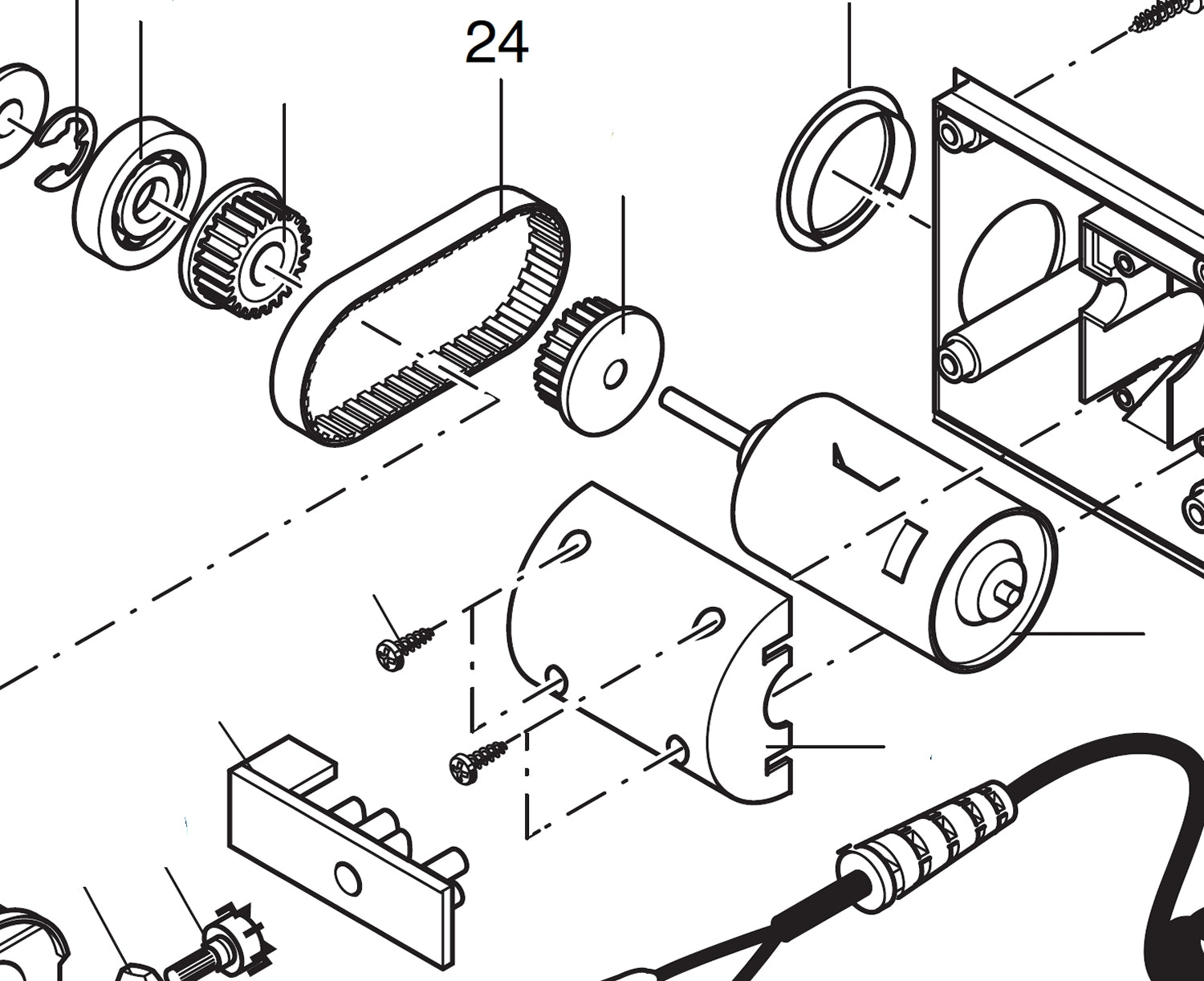 24