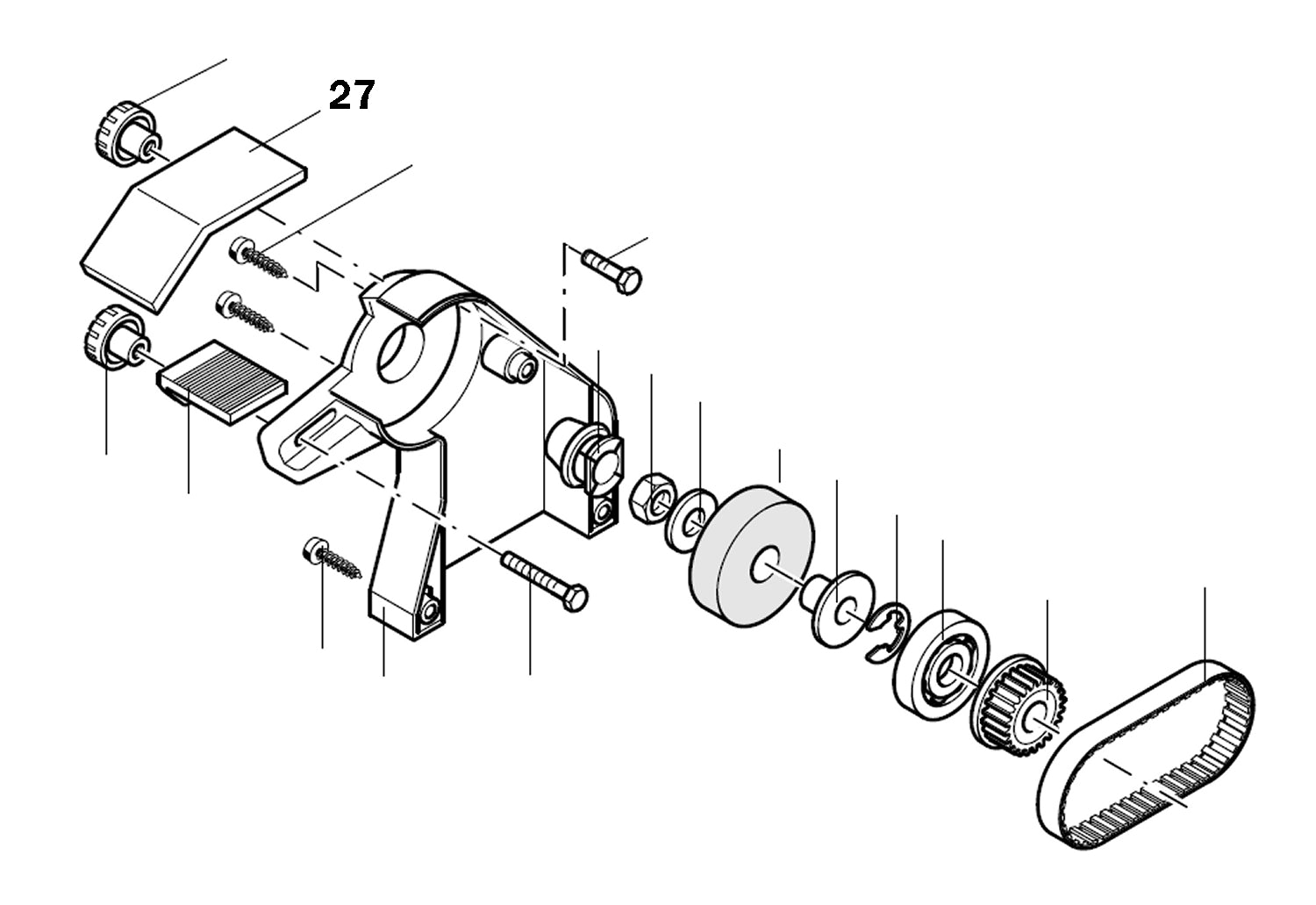 27