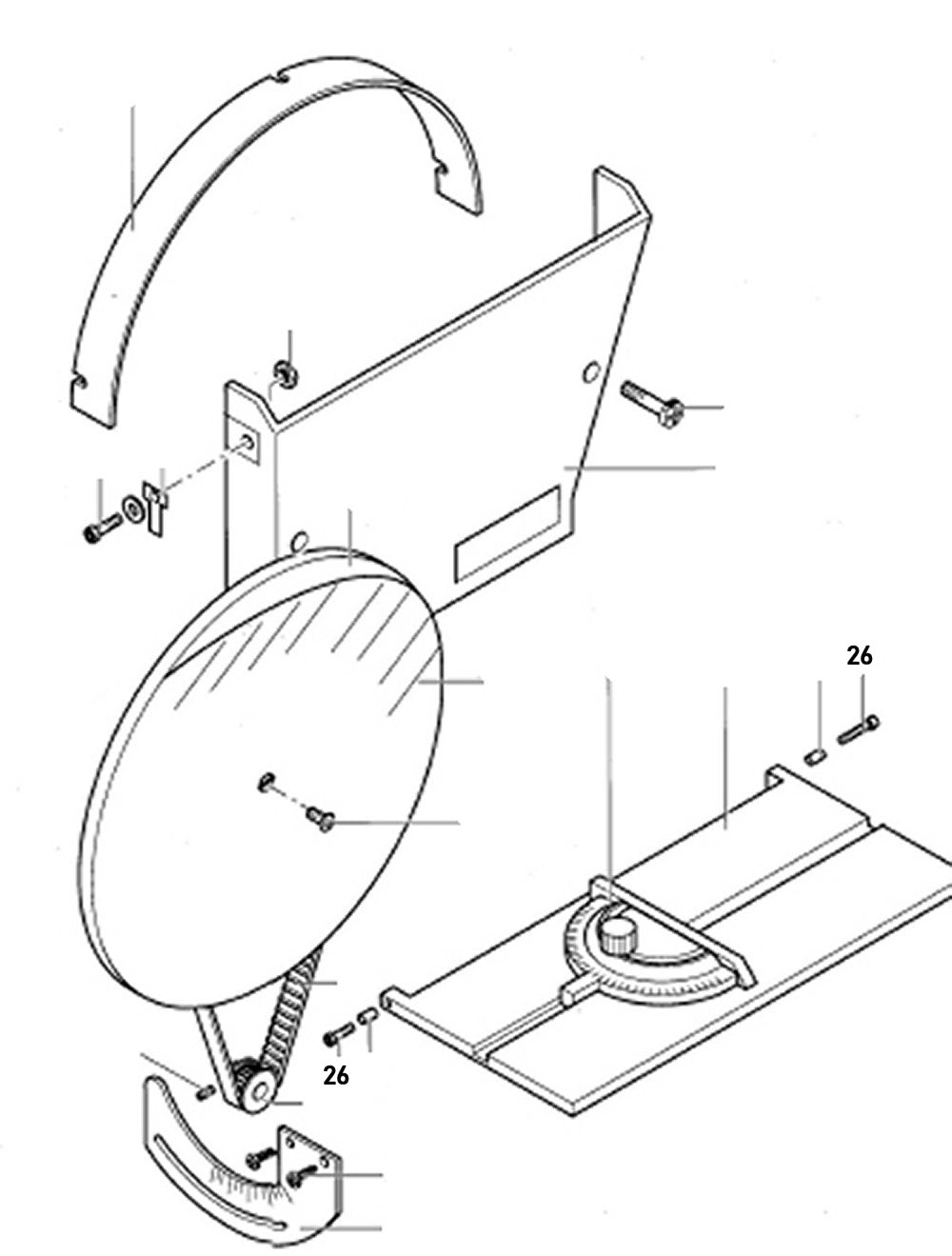 26

26