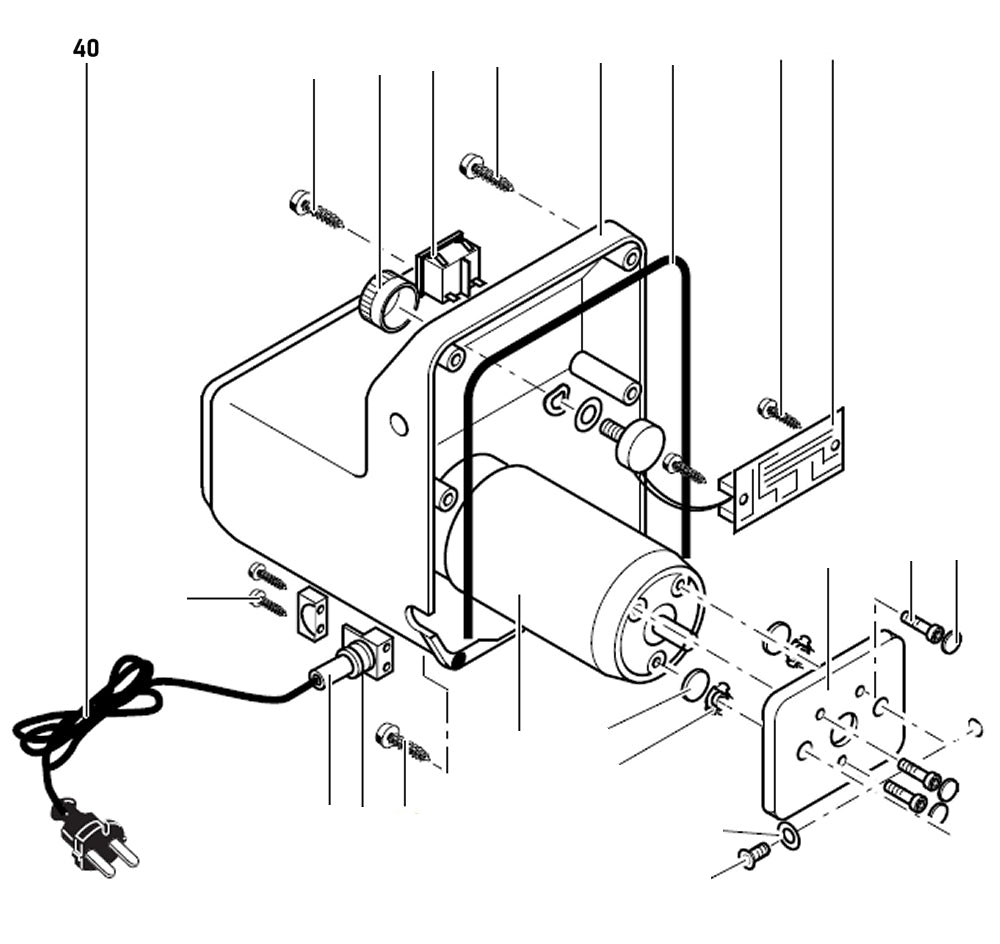 40