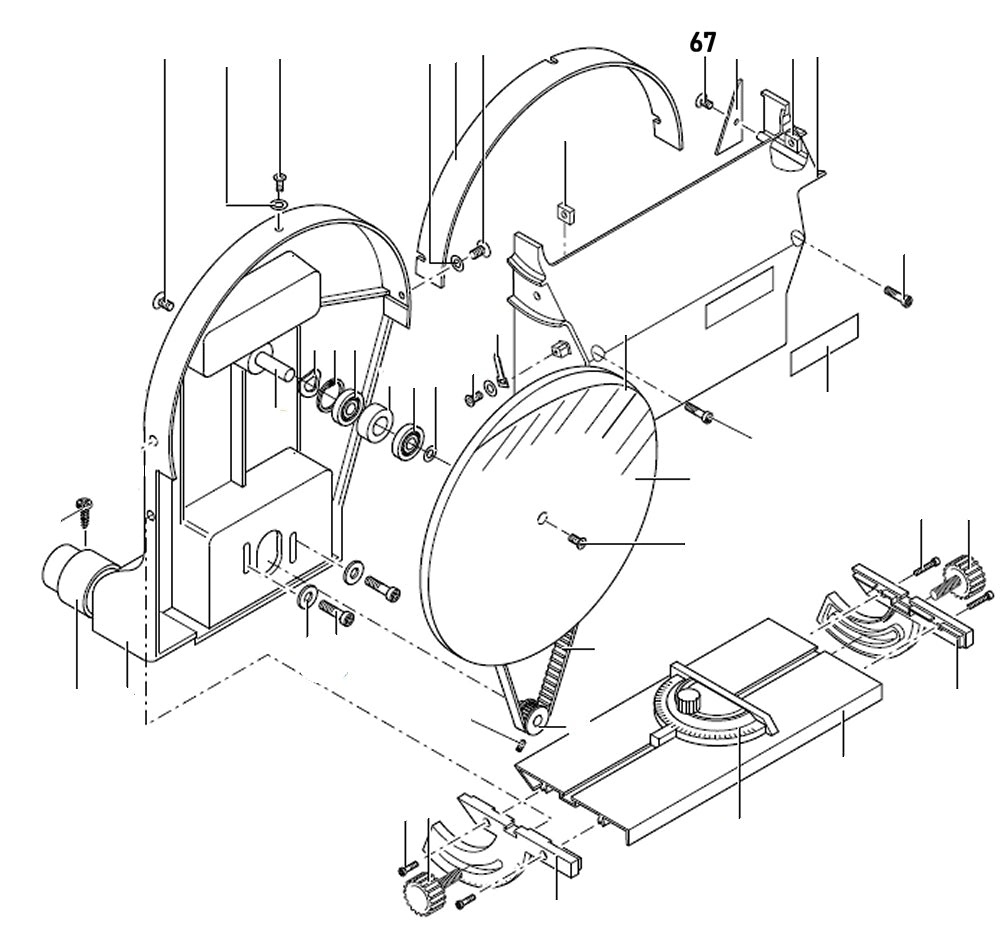 67