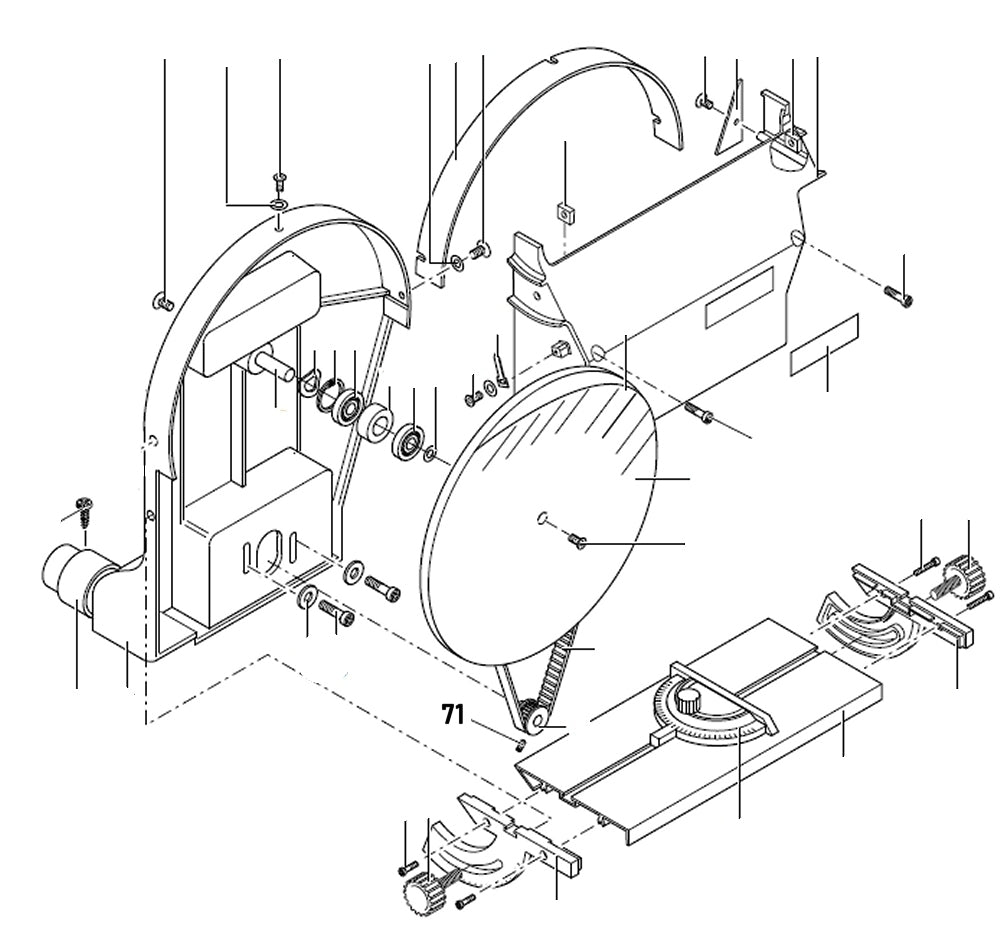 71