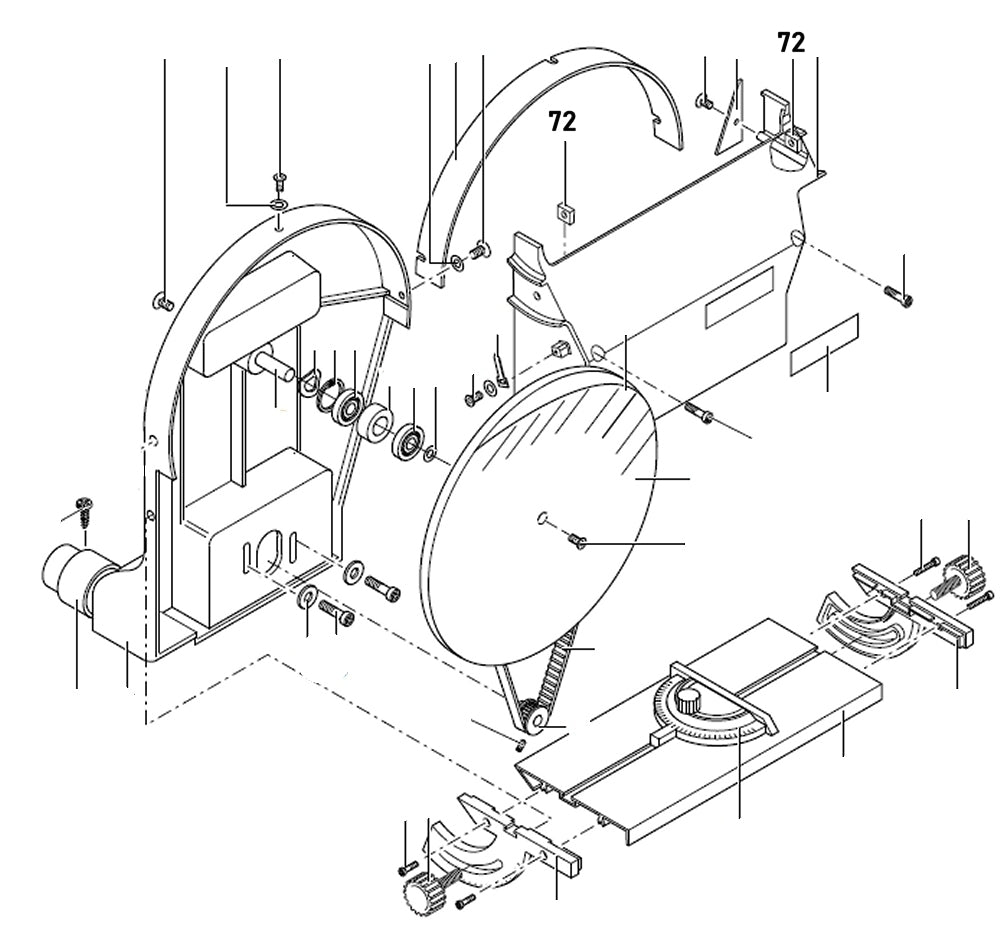 72

72