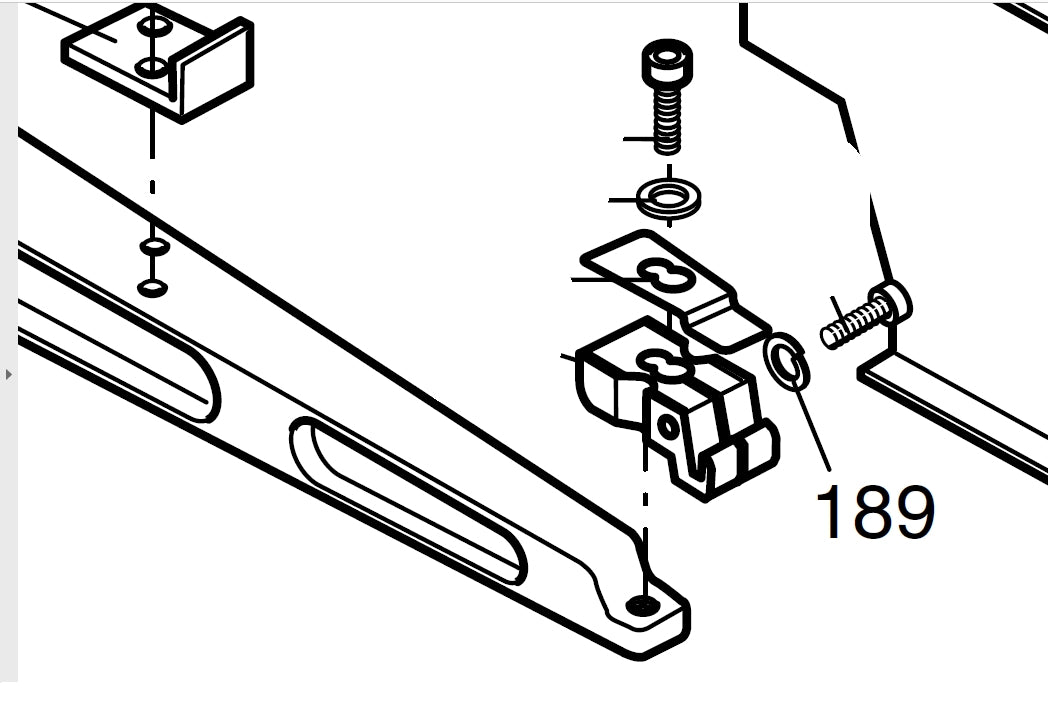 189