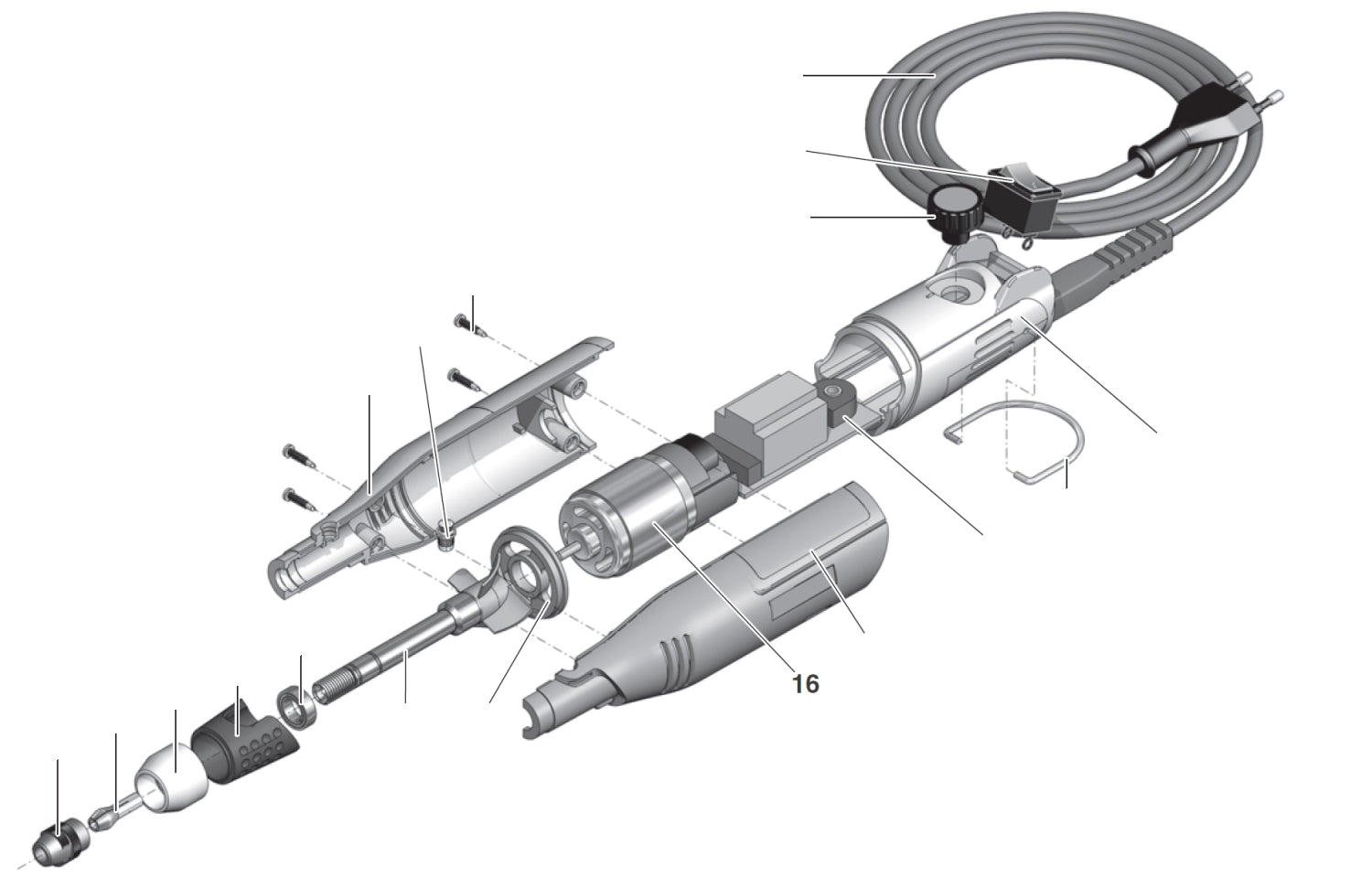 16