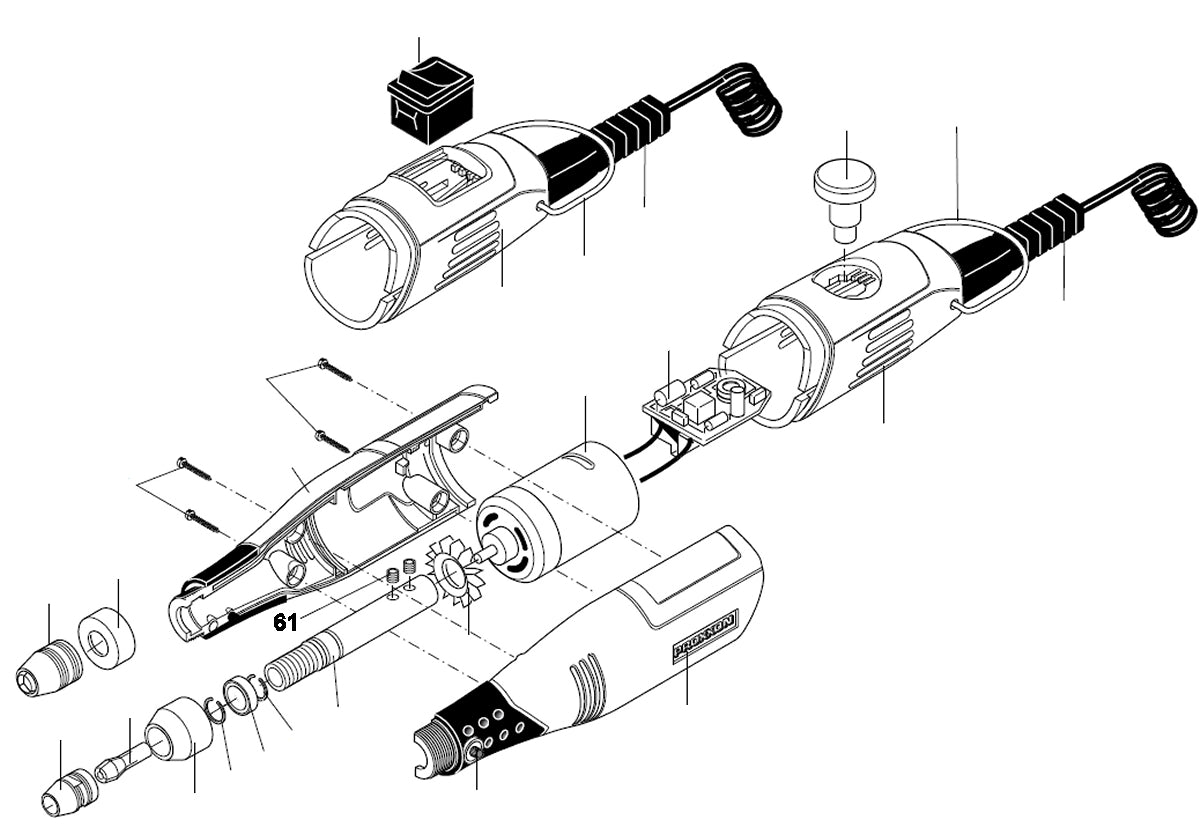 61

PROXXON