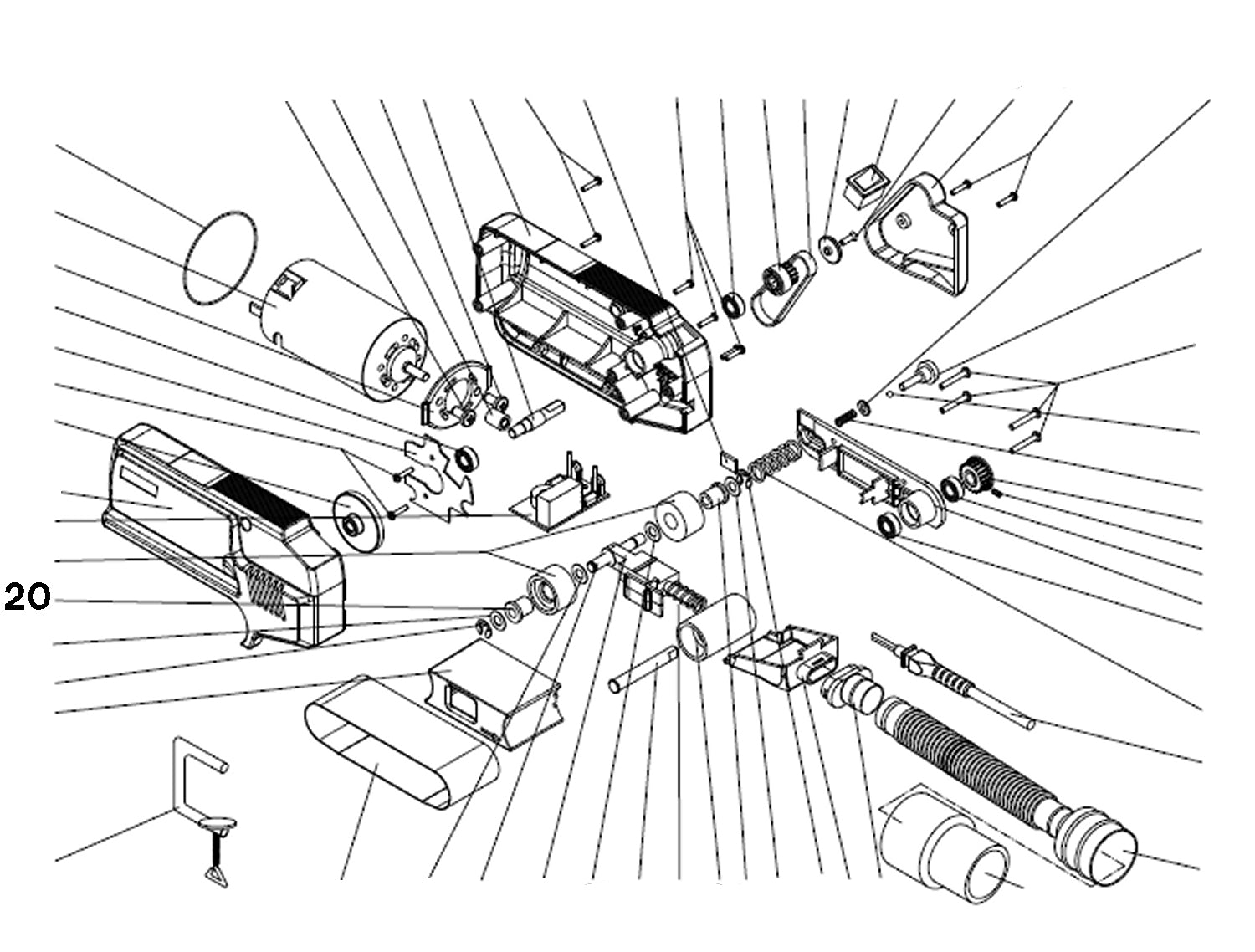 20