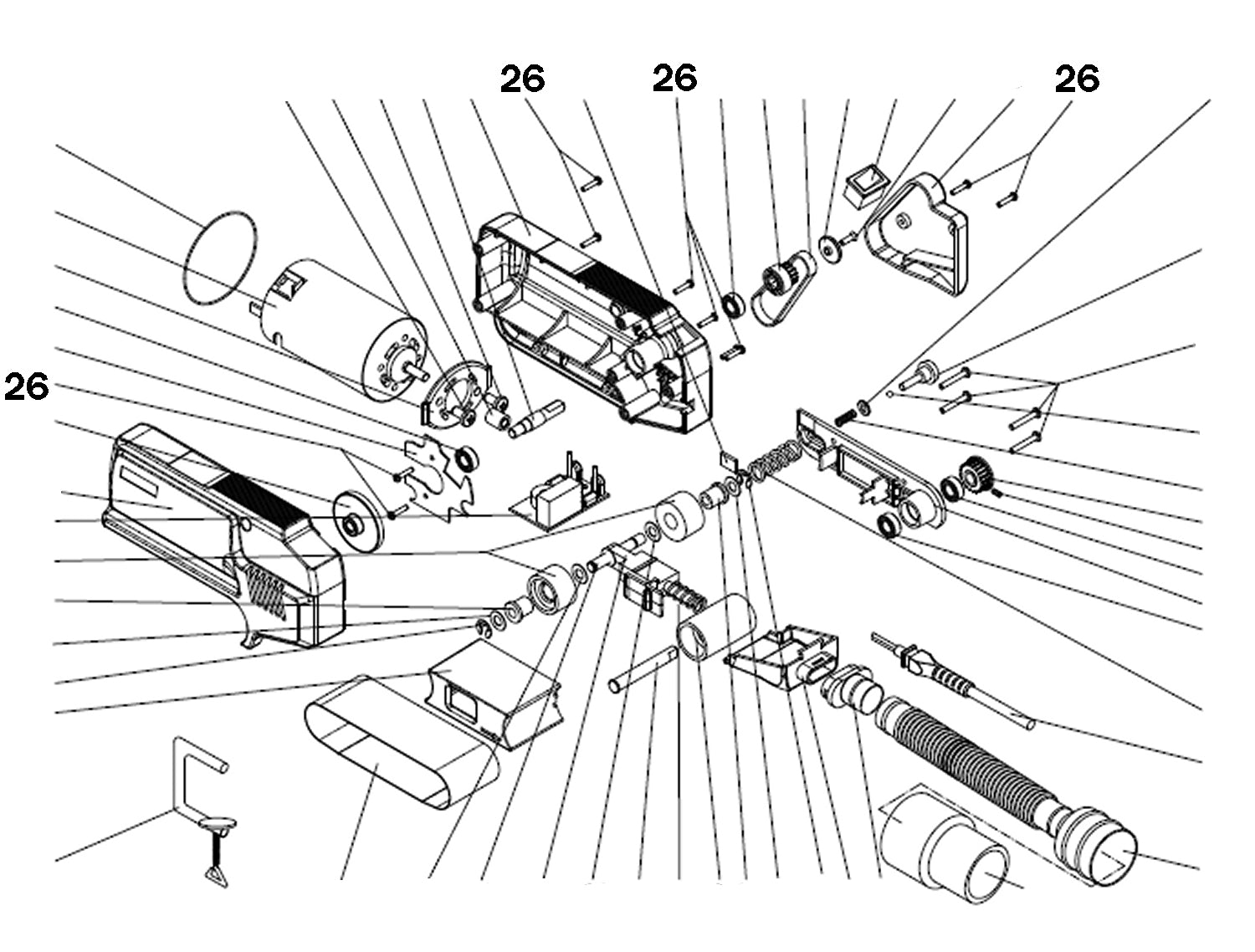 26
26
26
26