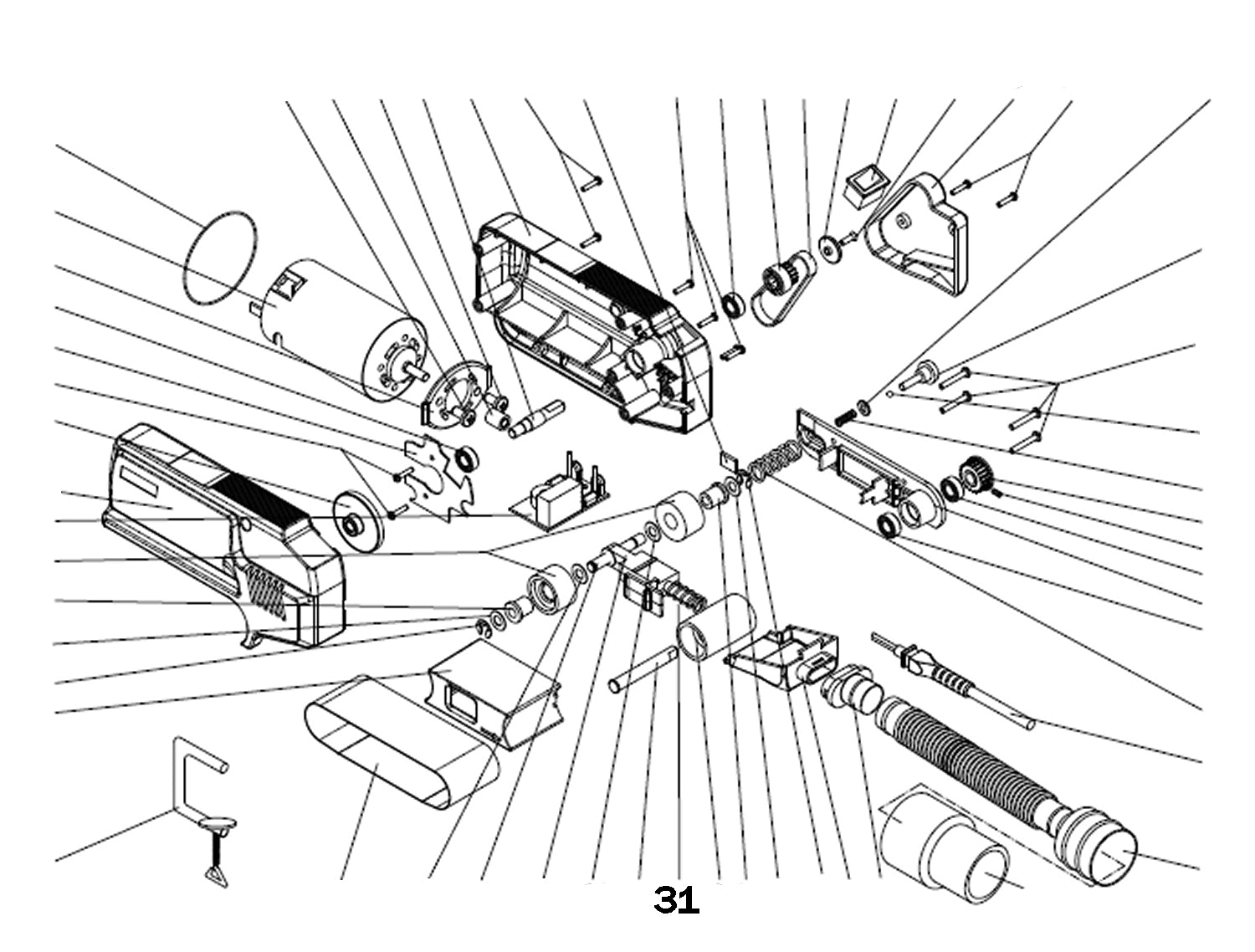 31