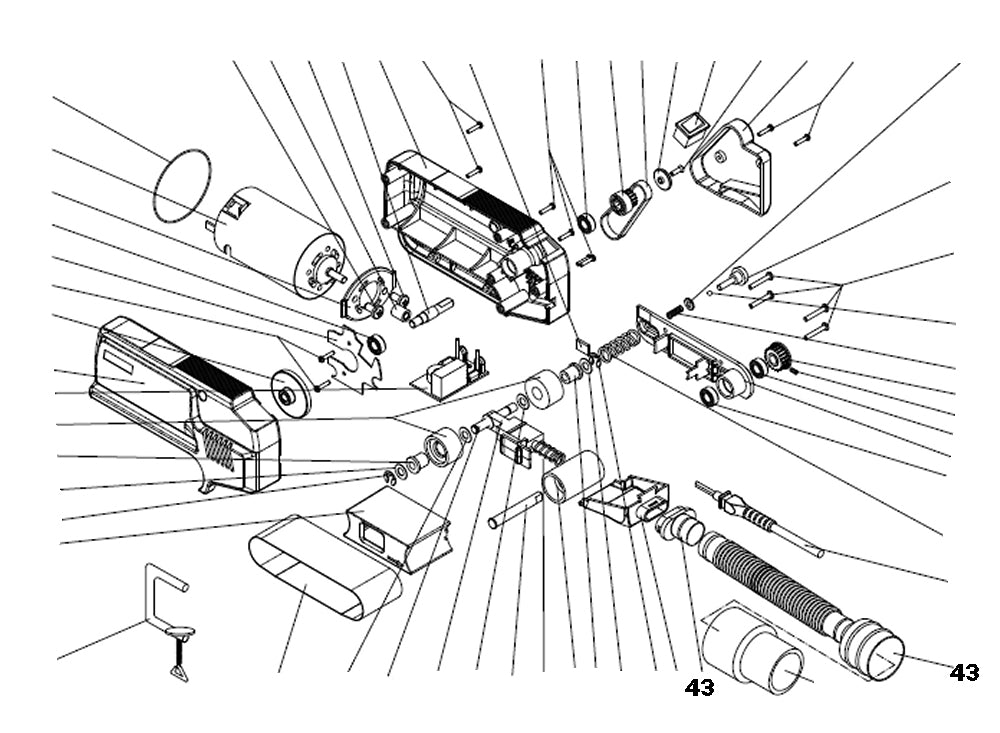 43
43