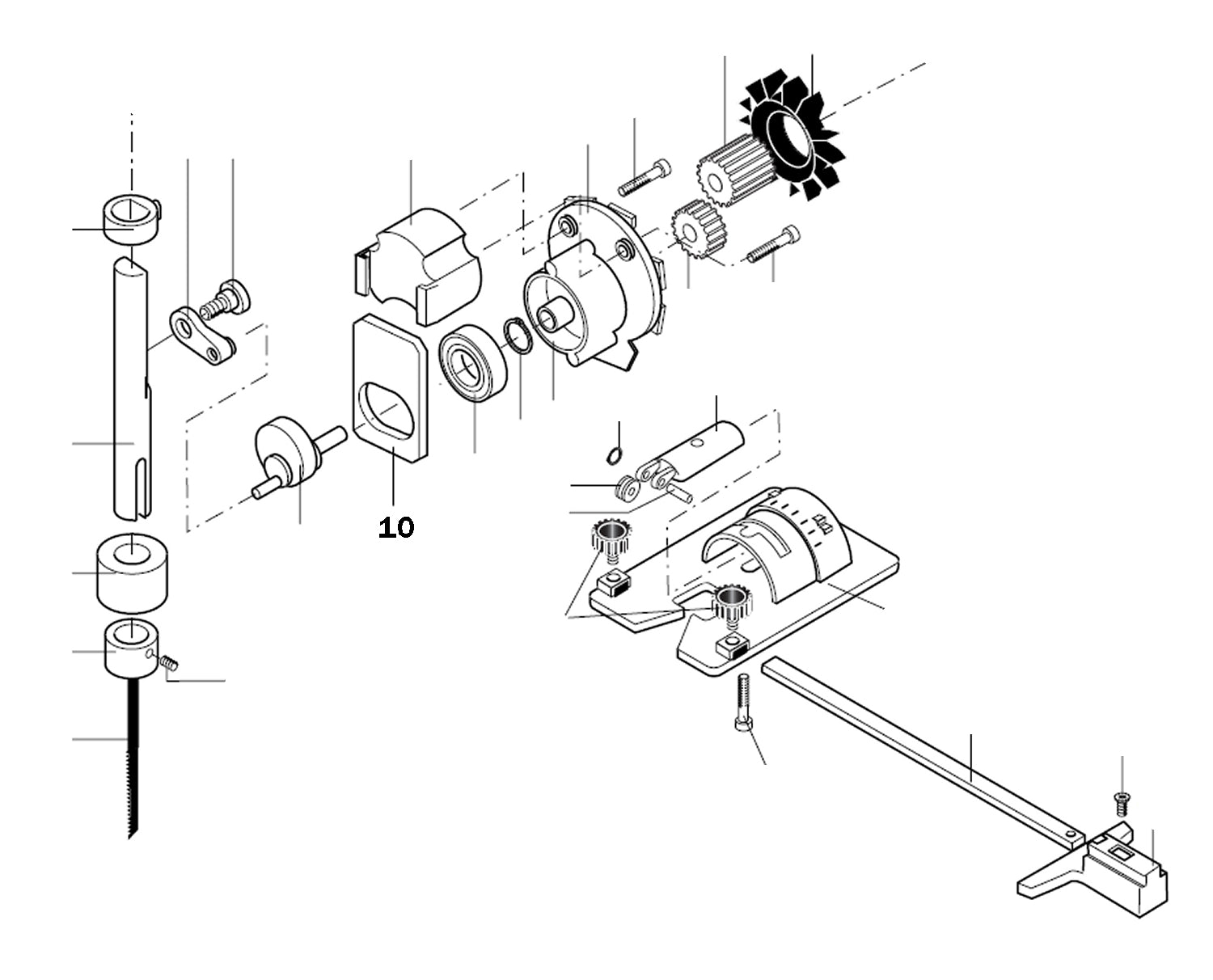 10