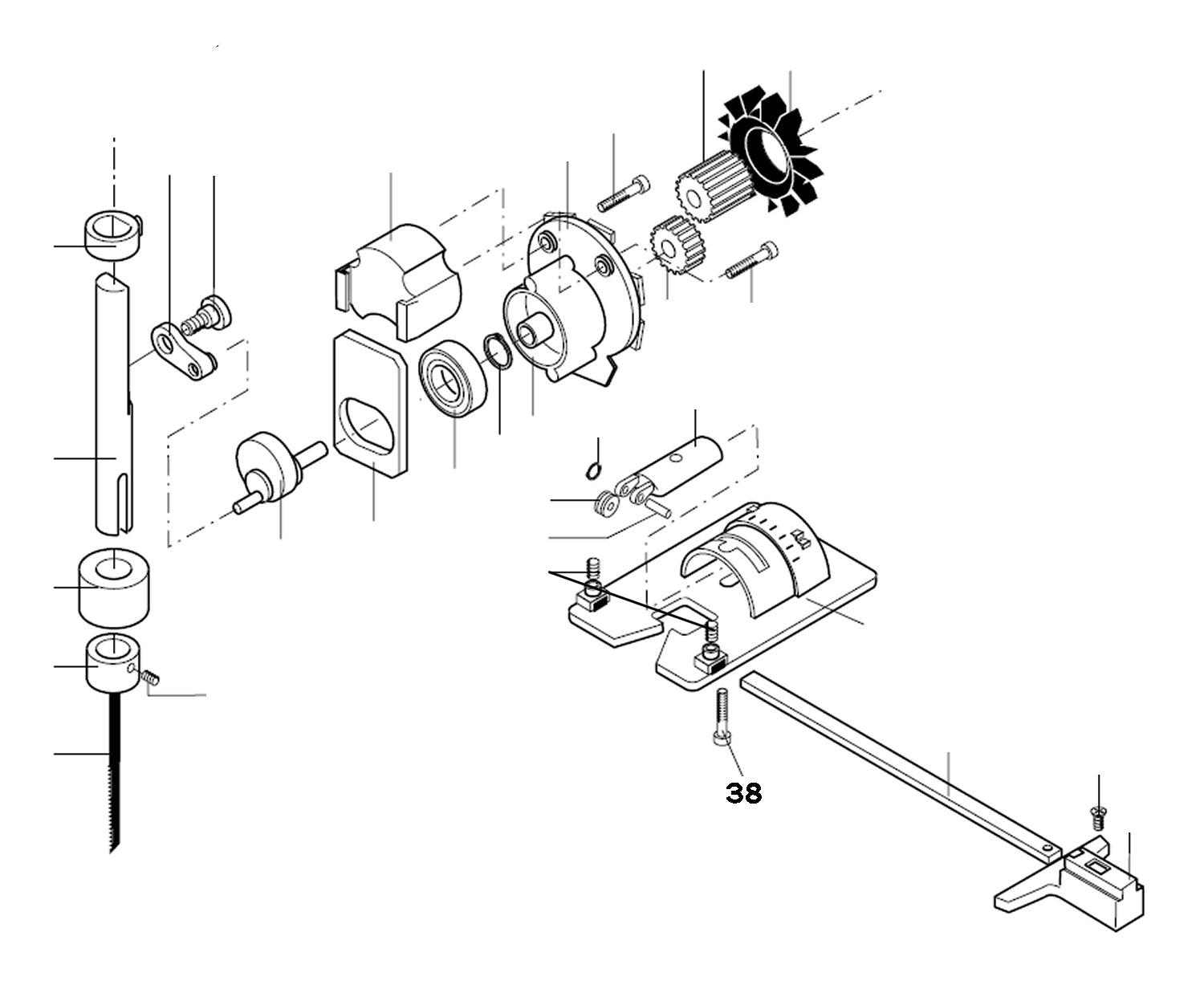 38