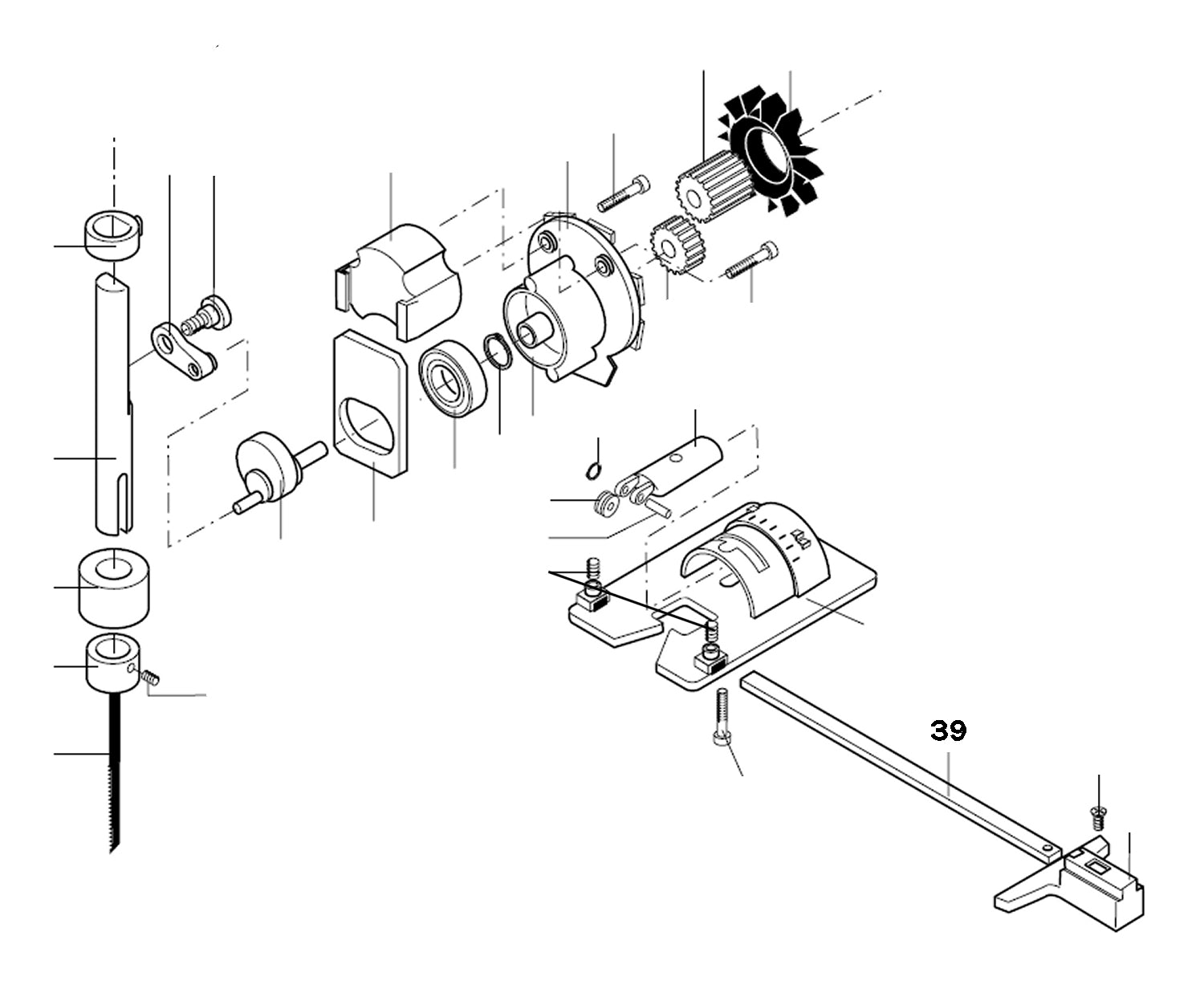 39