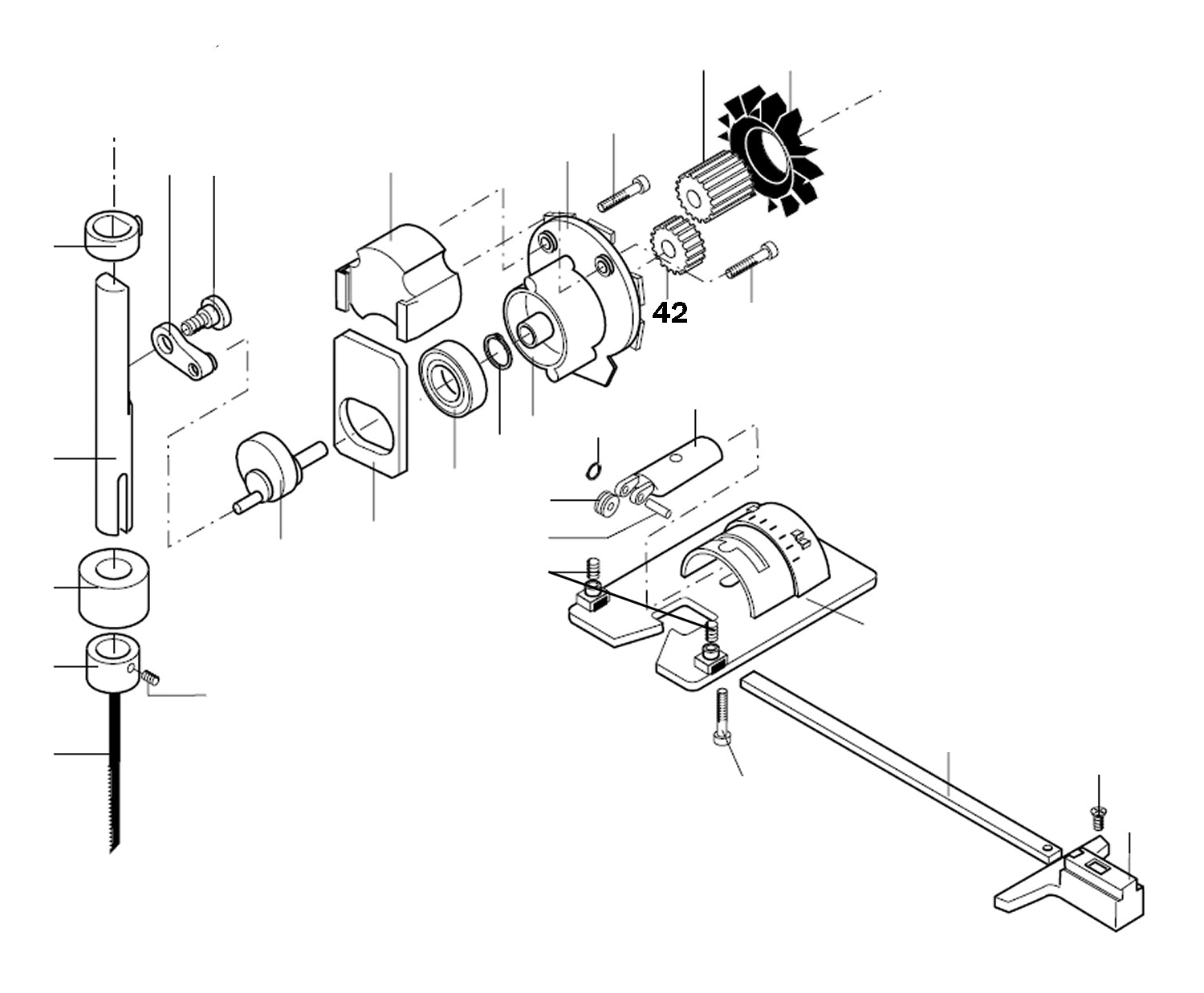 42