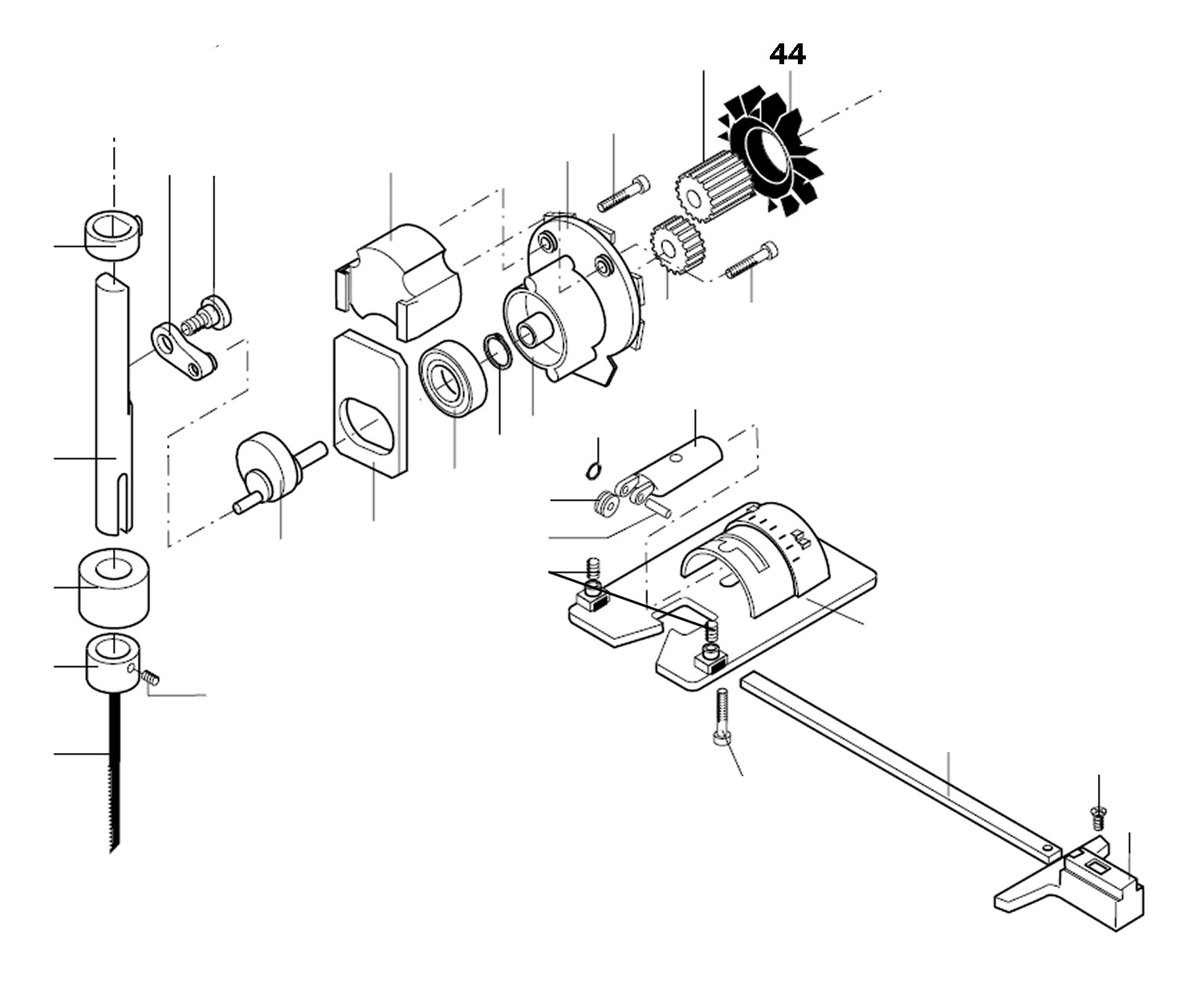 44