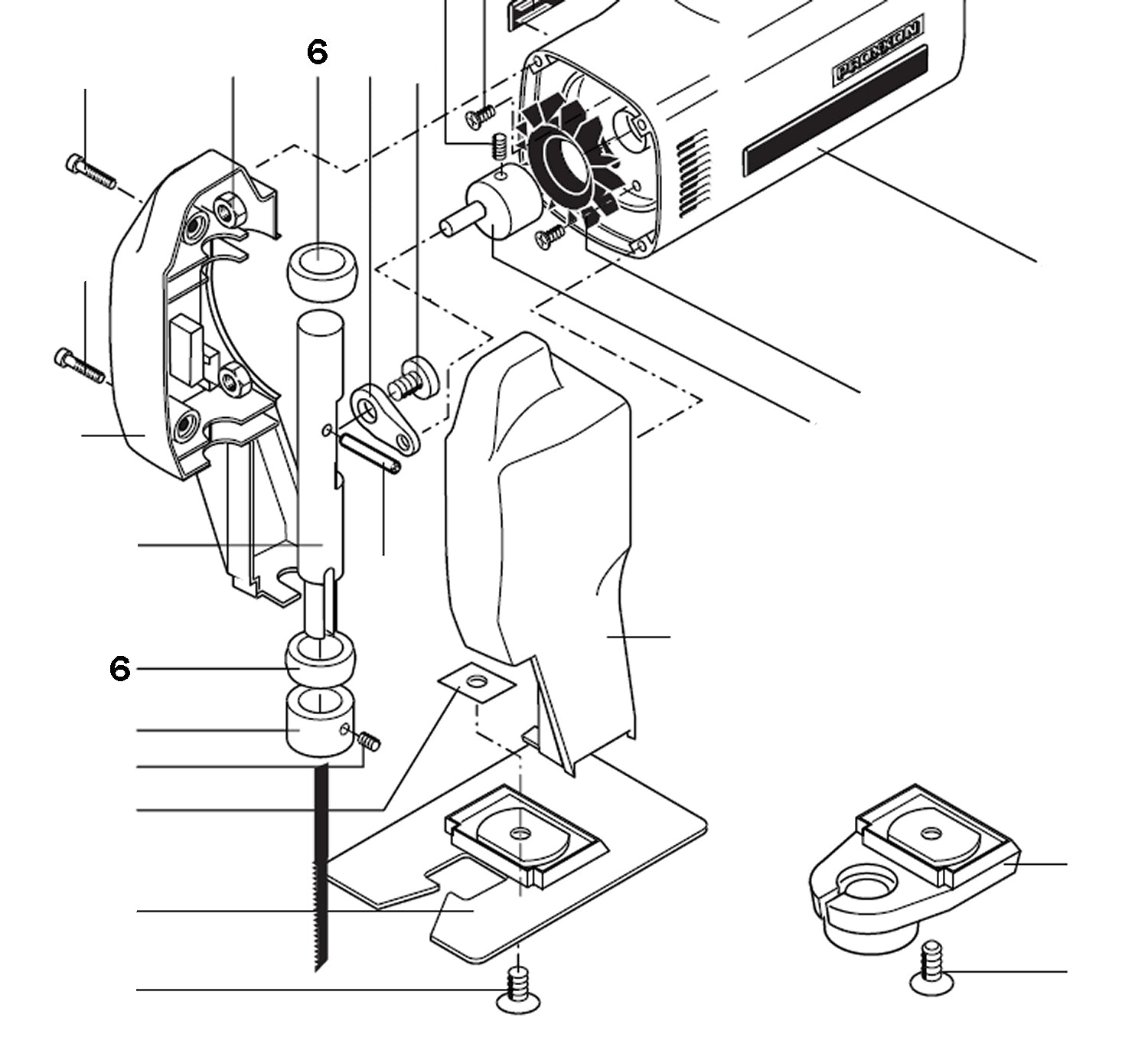 6

PROXXON

6