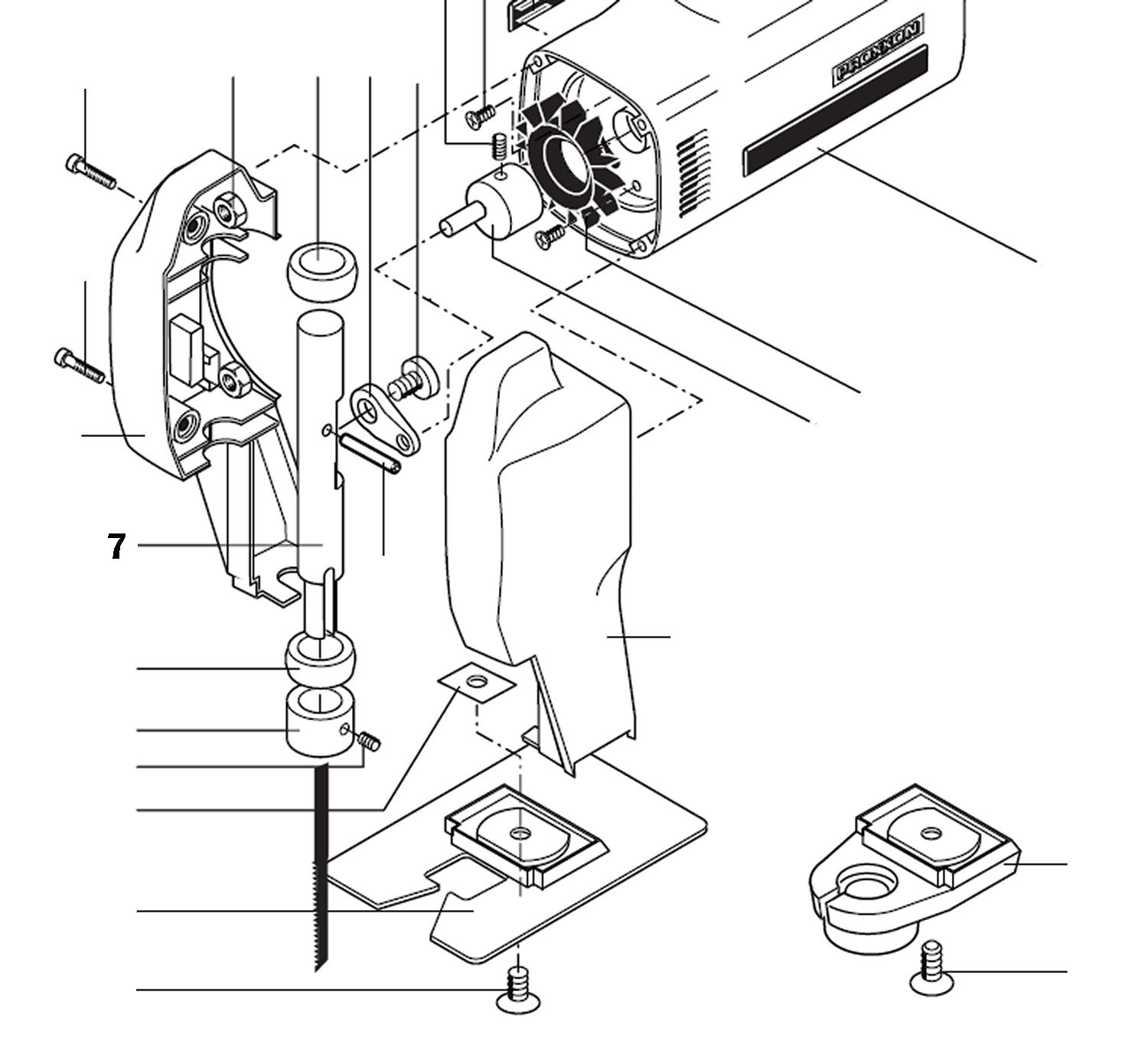 PROXXON

7