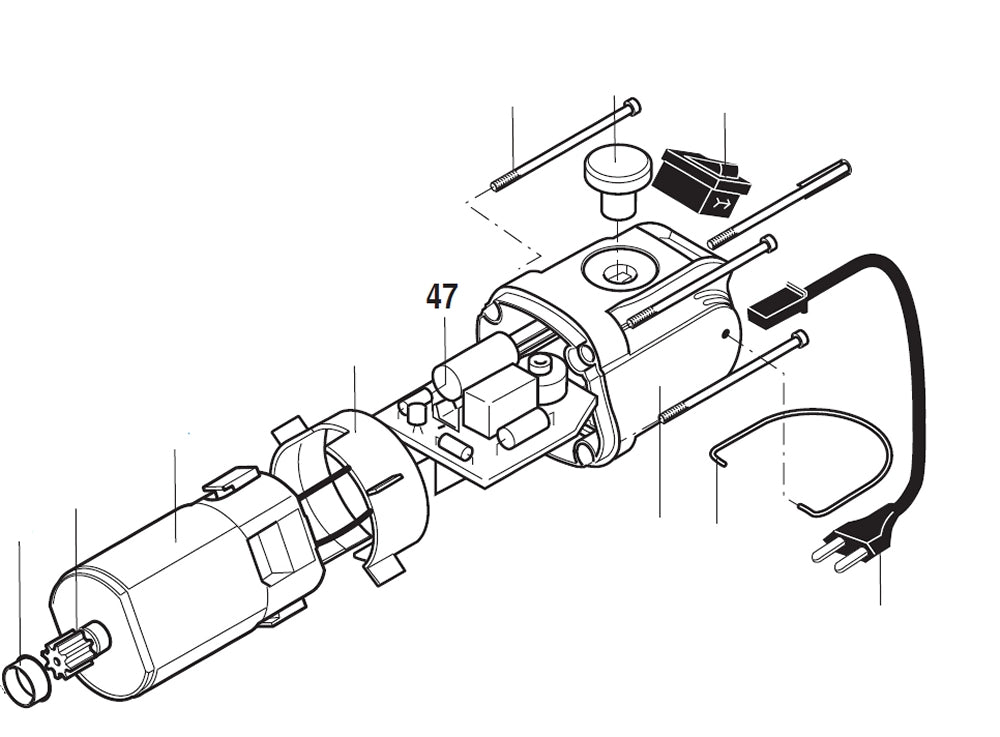 47