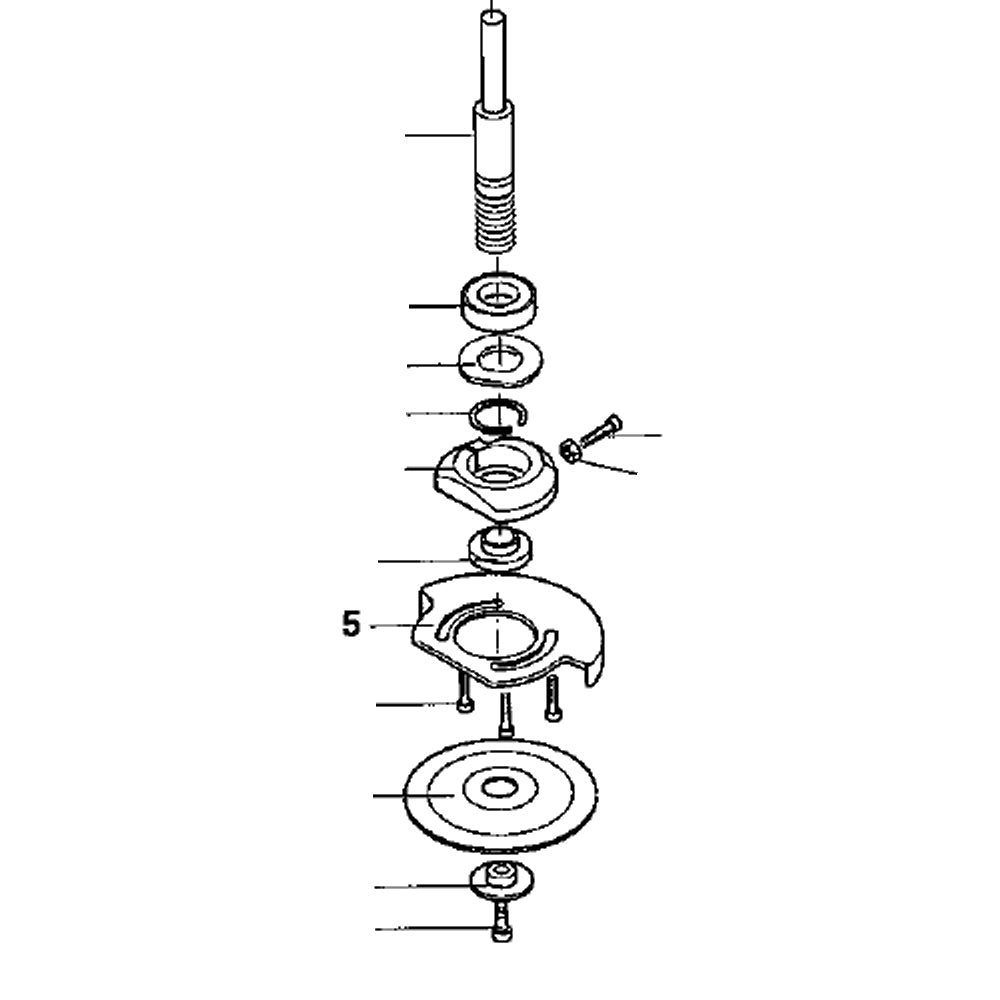 5