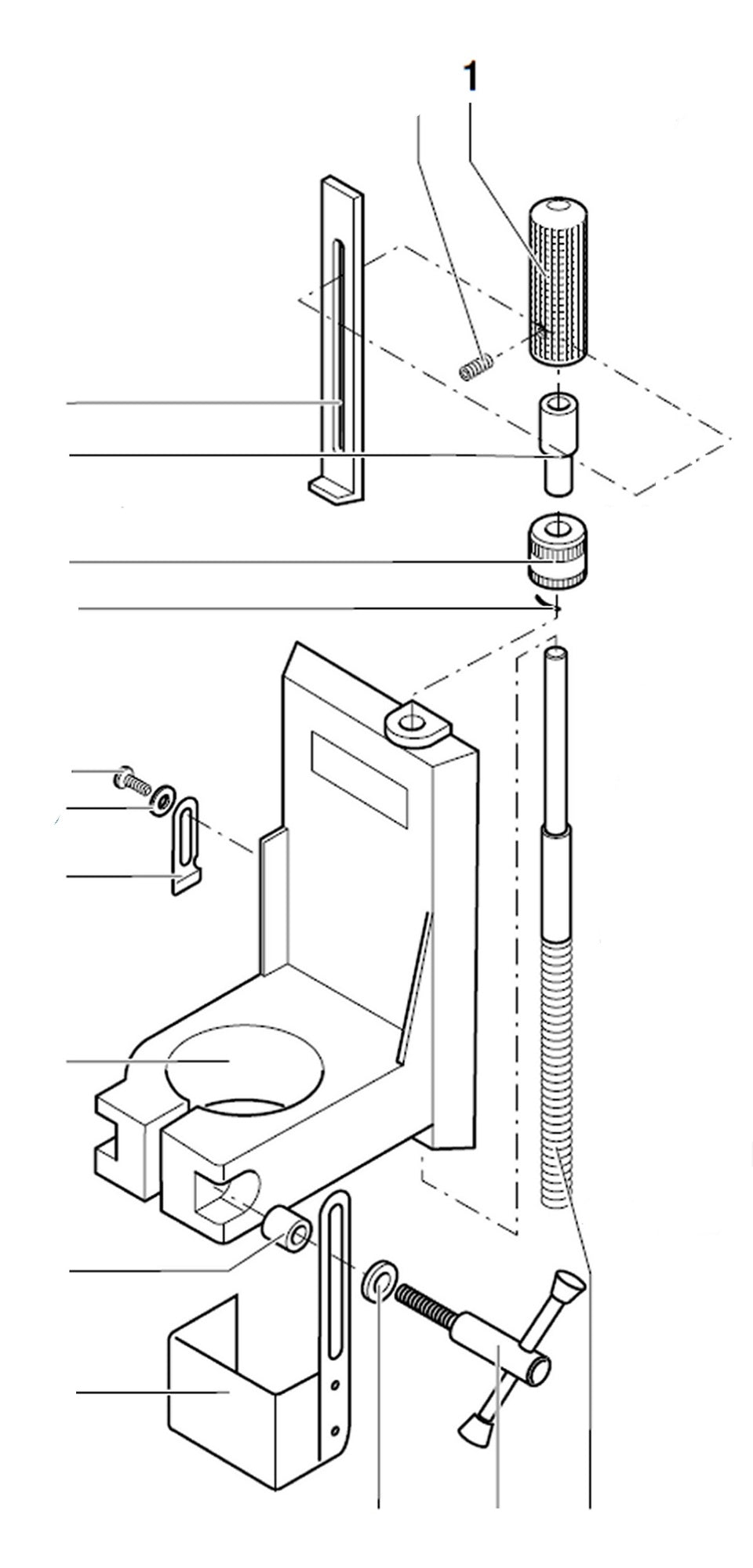 1