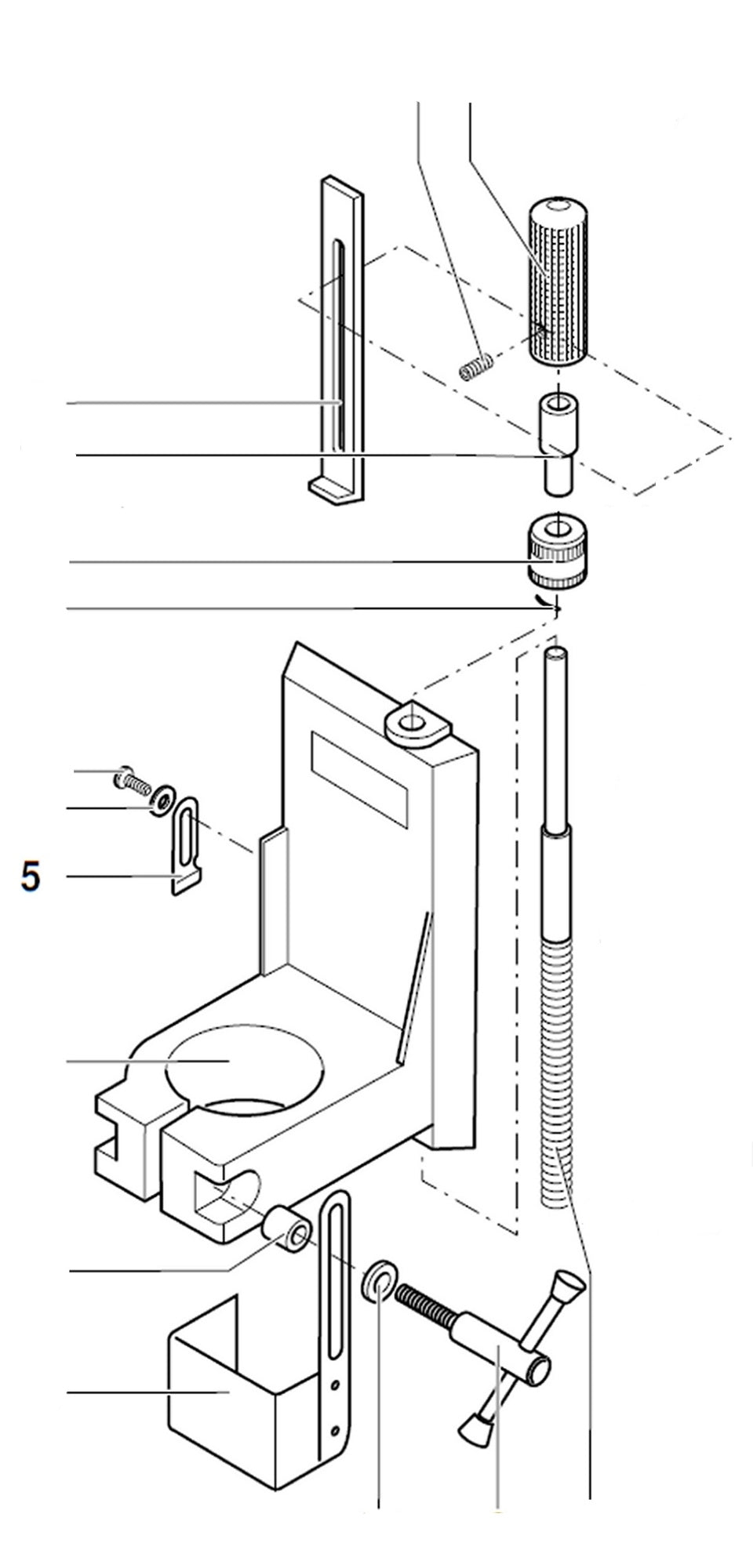 5