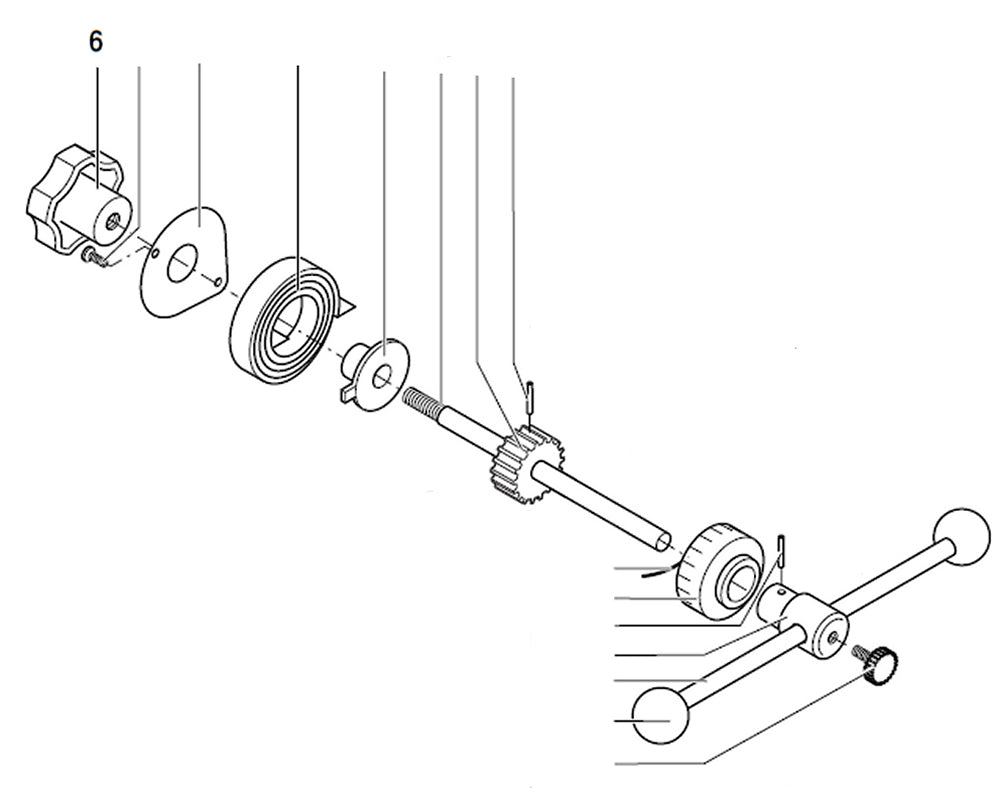 6