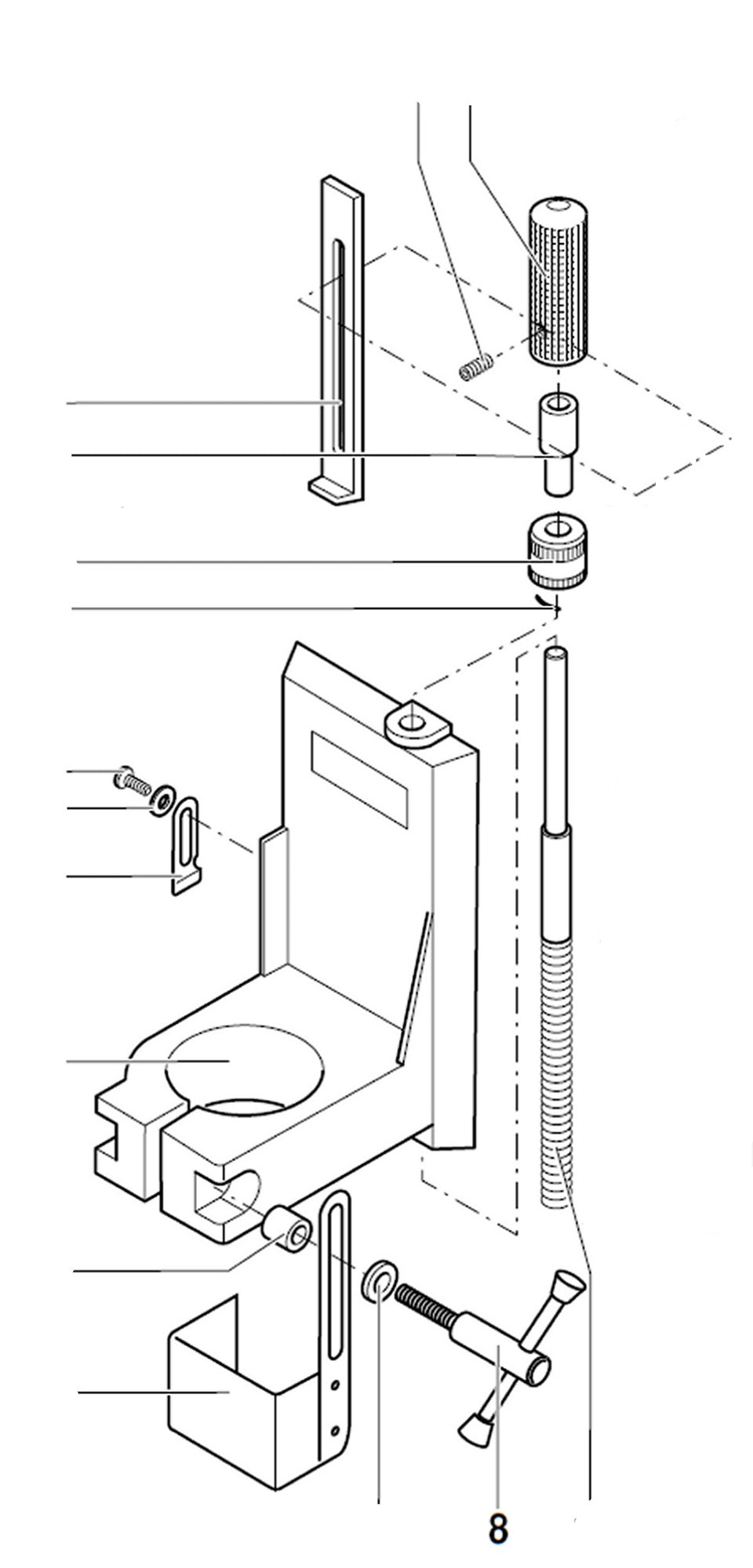 8