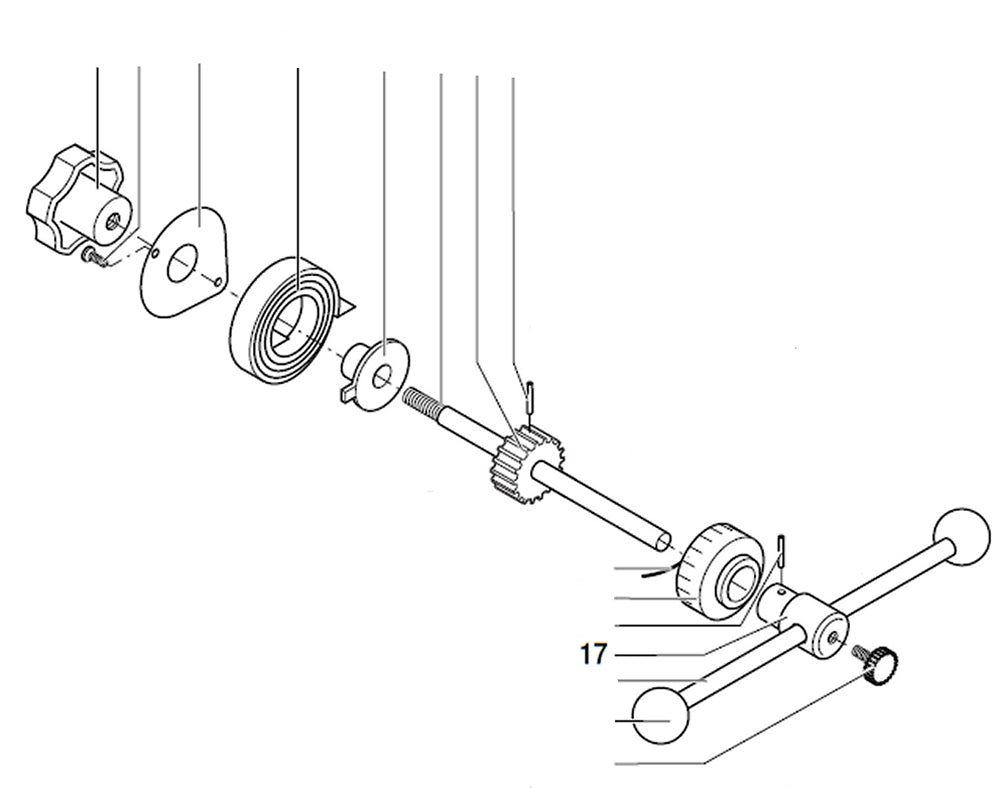 17