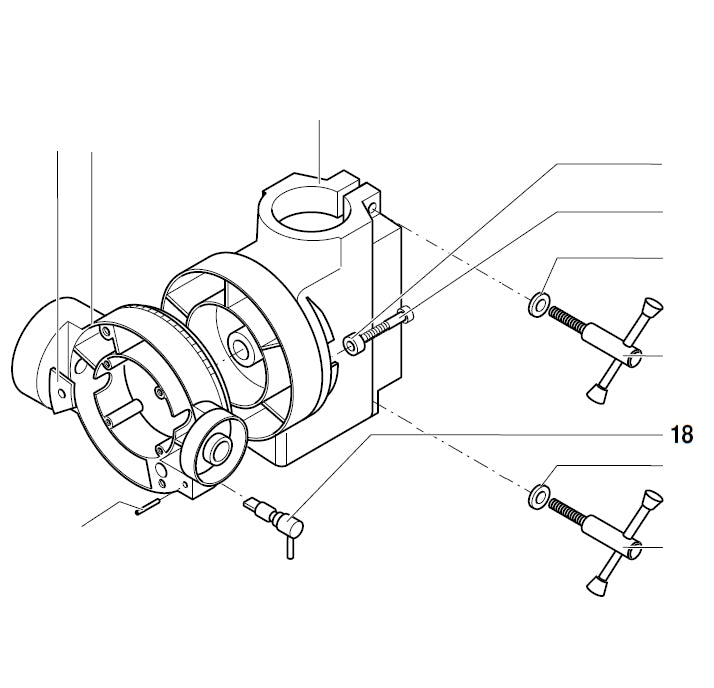 18