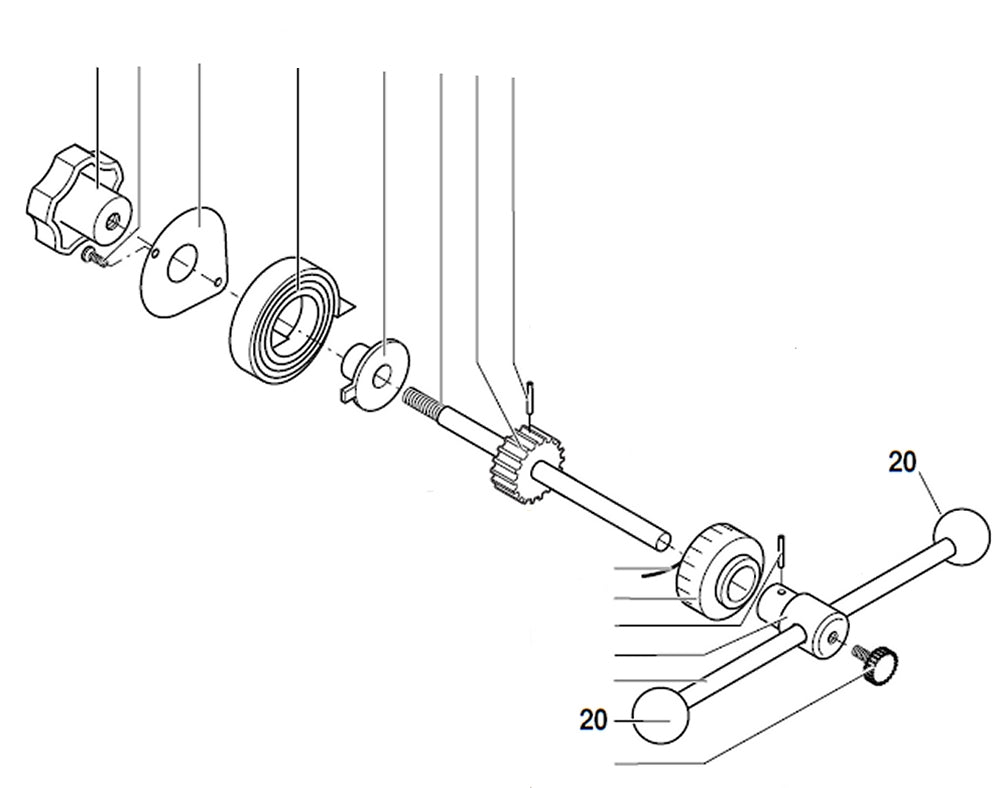 20

20