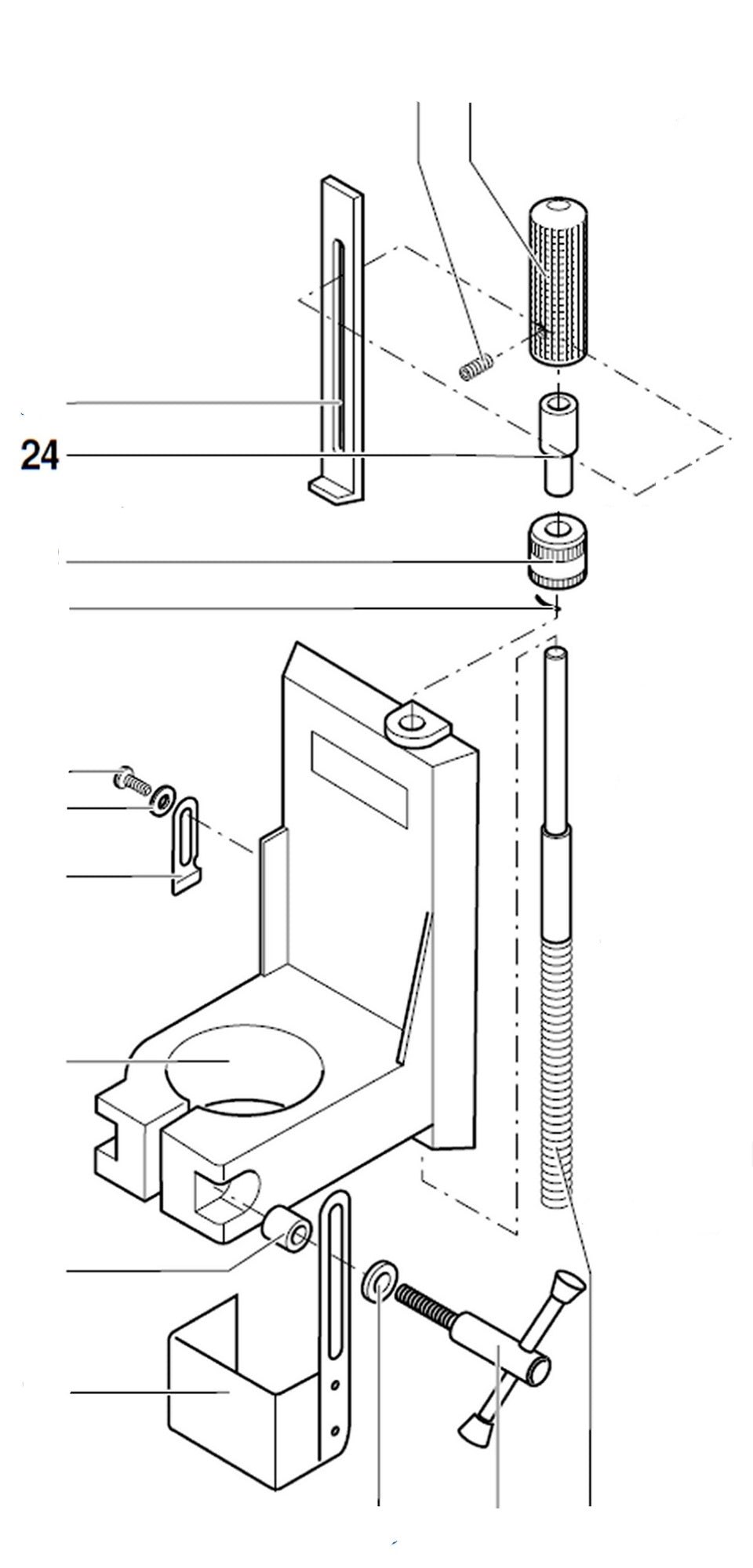 24