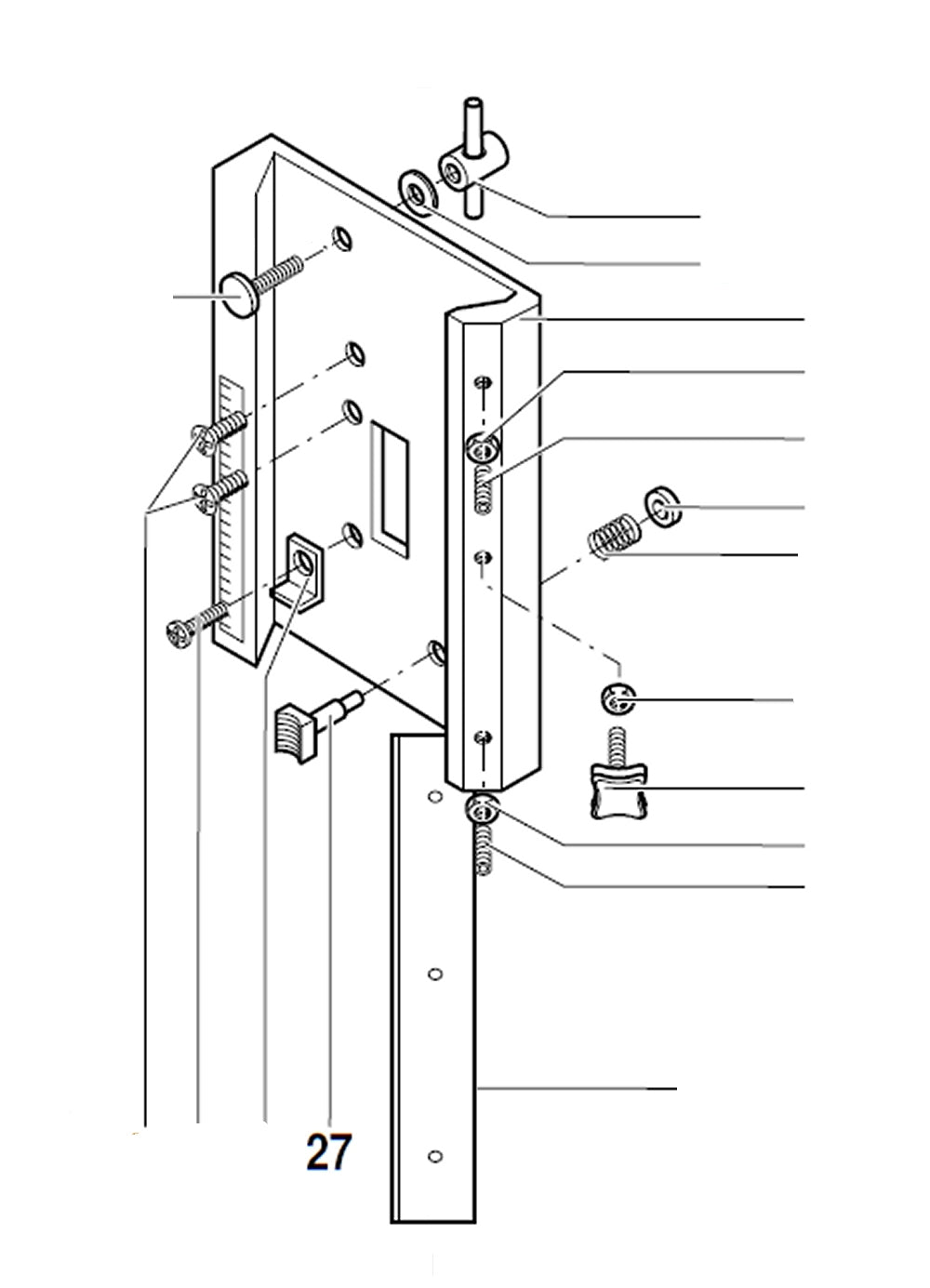 27