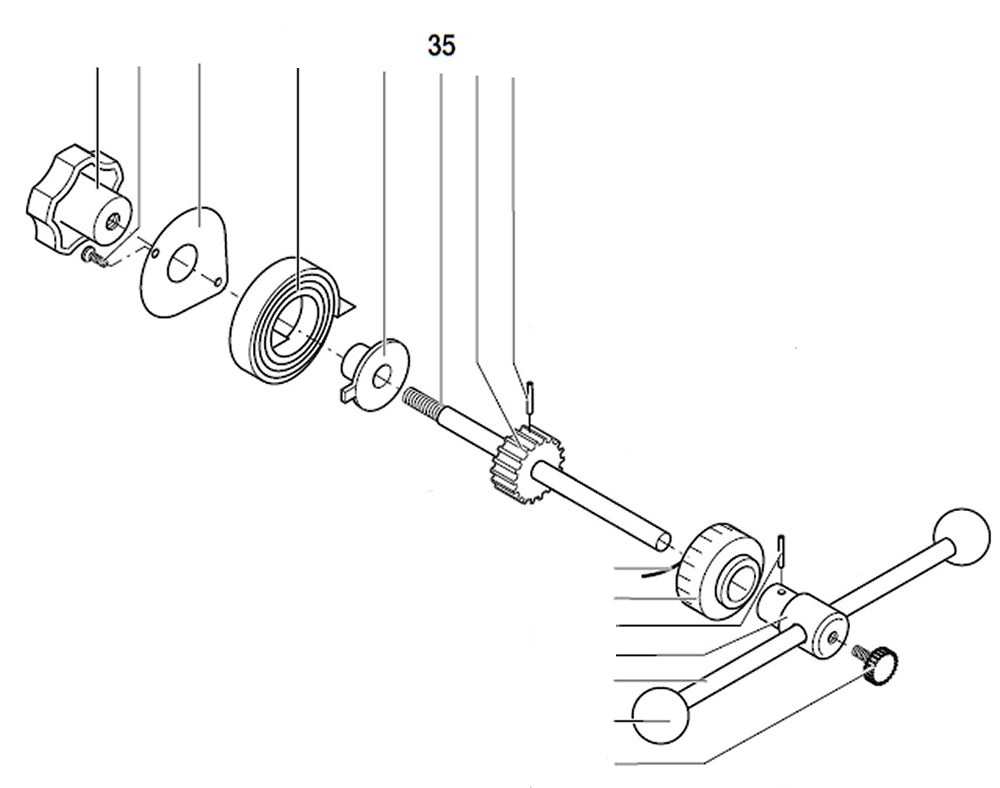 35