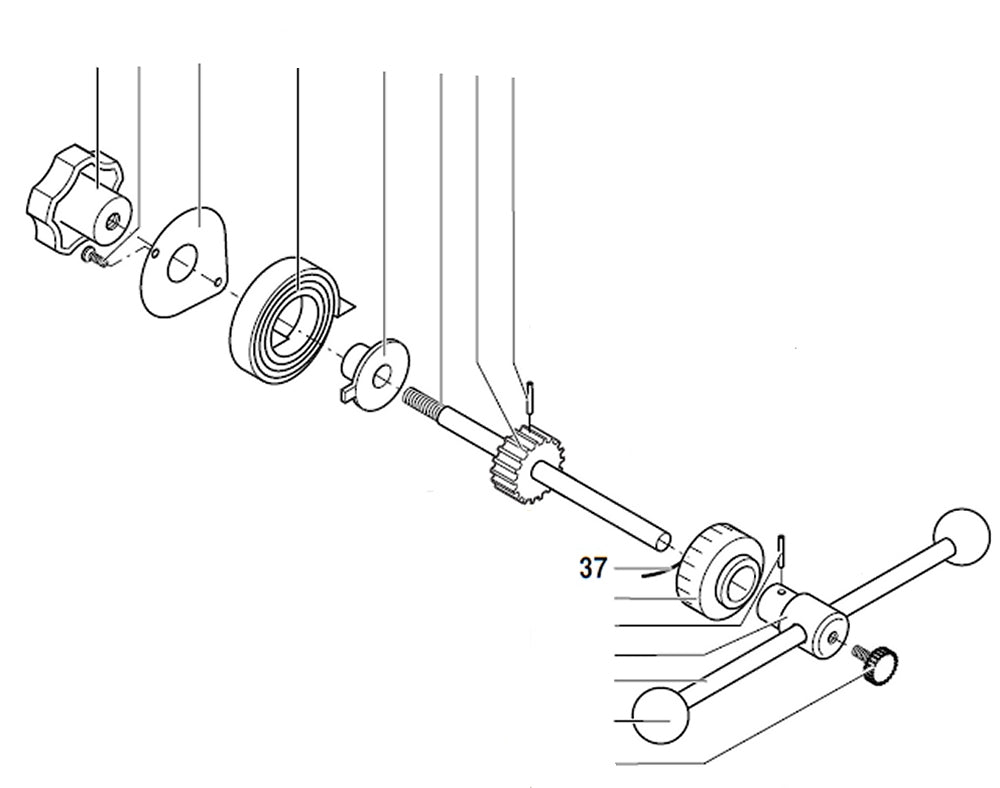 37