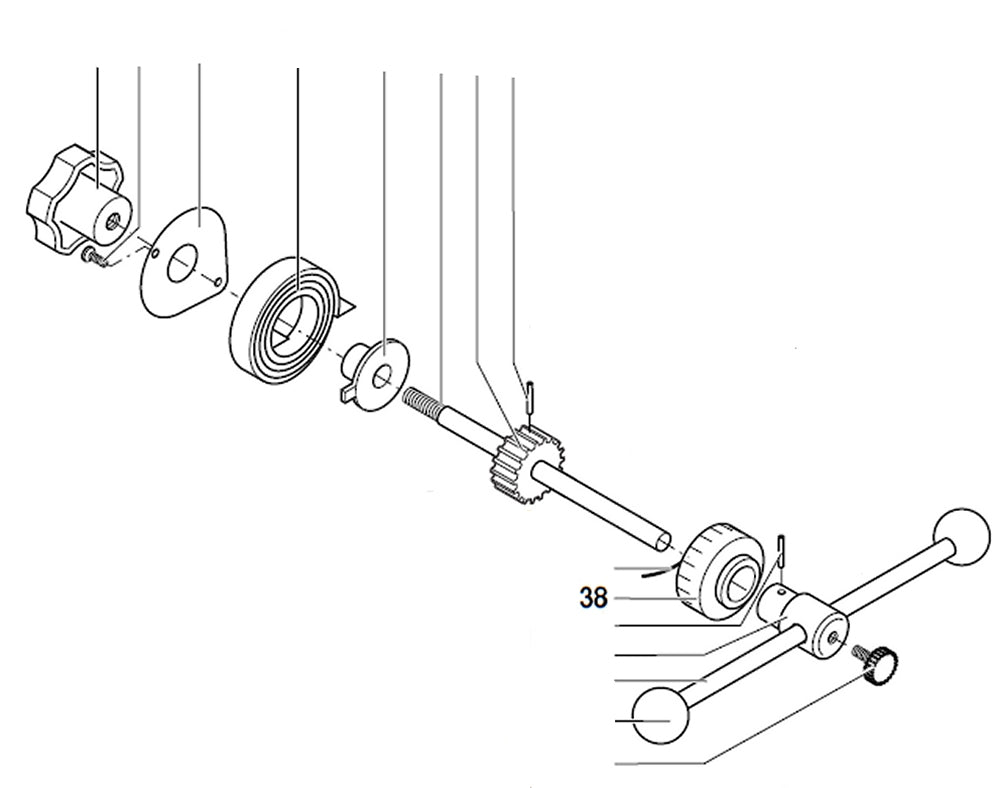 38