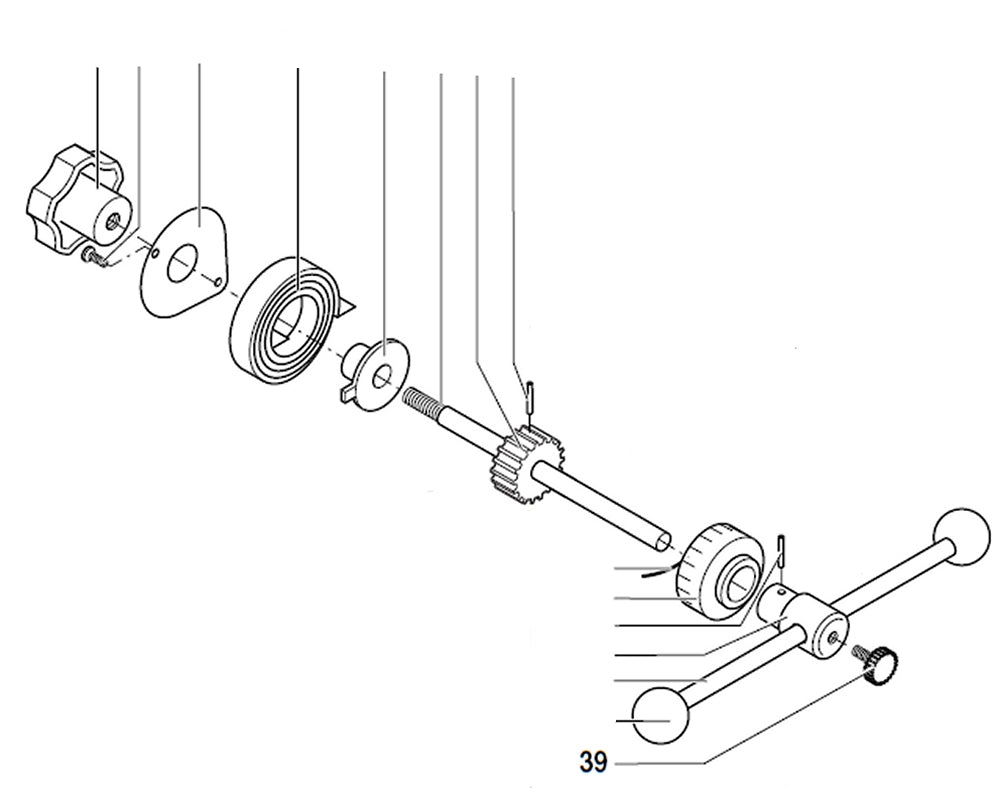 39