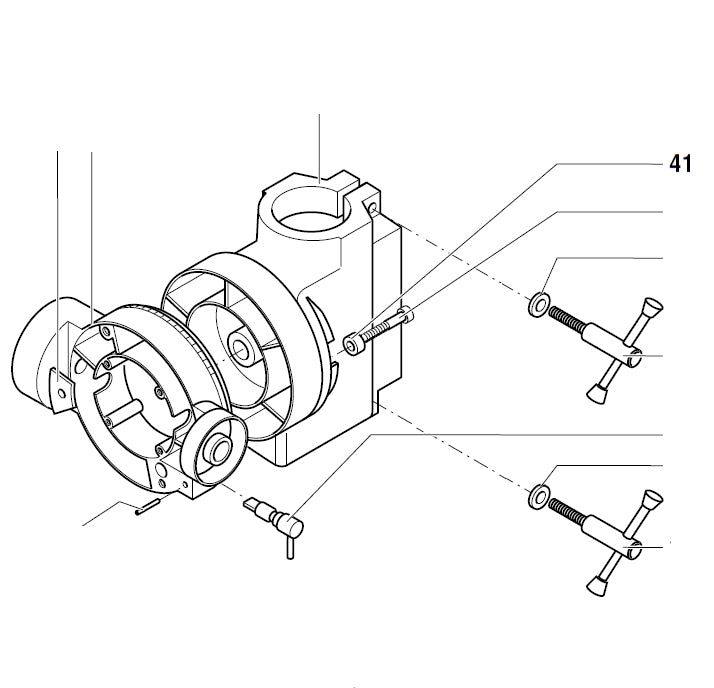 41