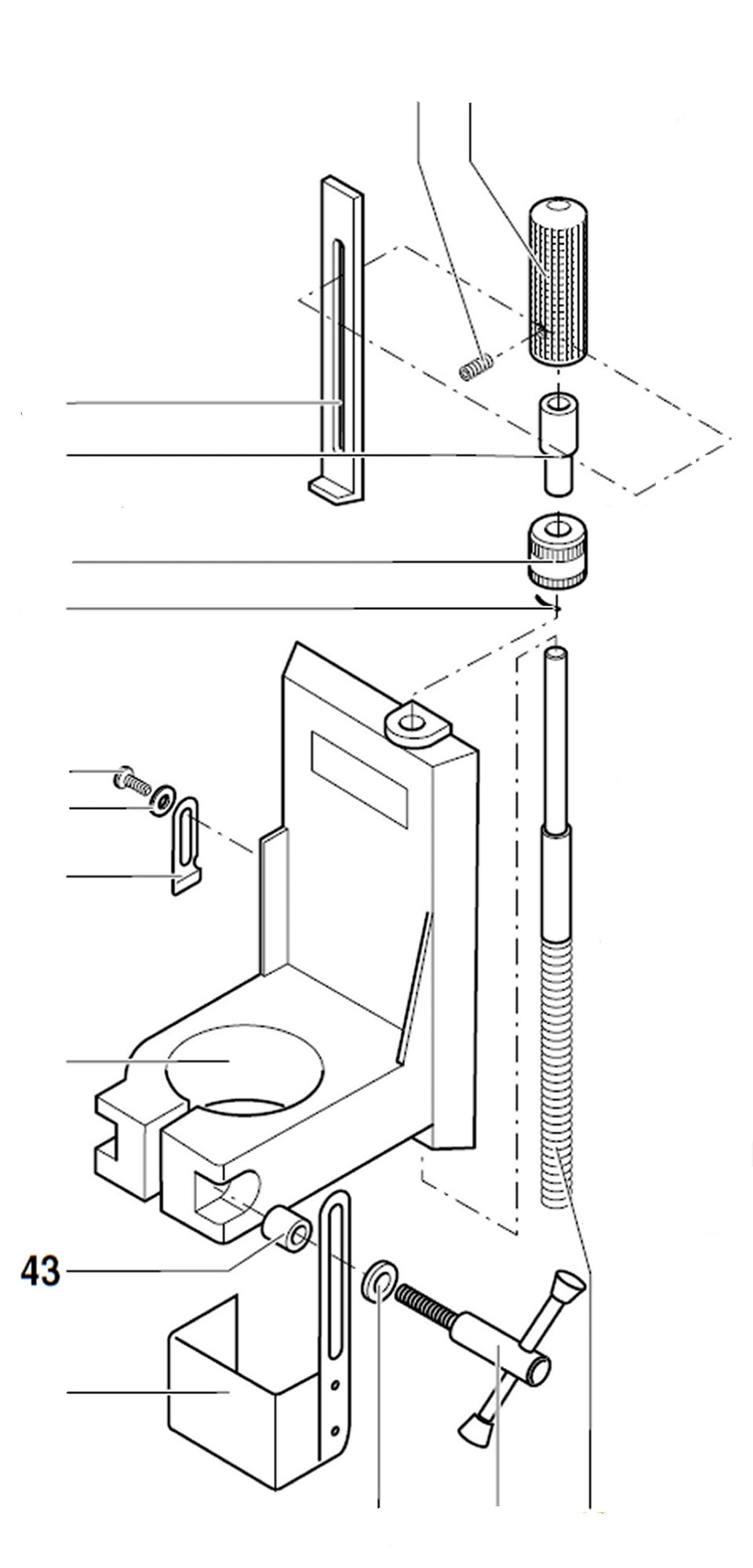 43